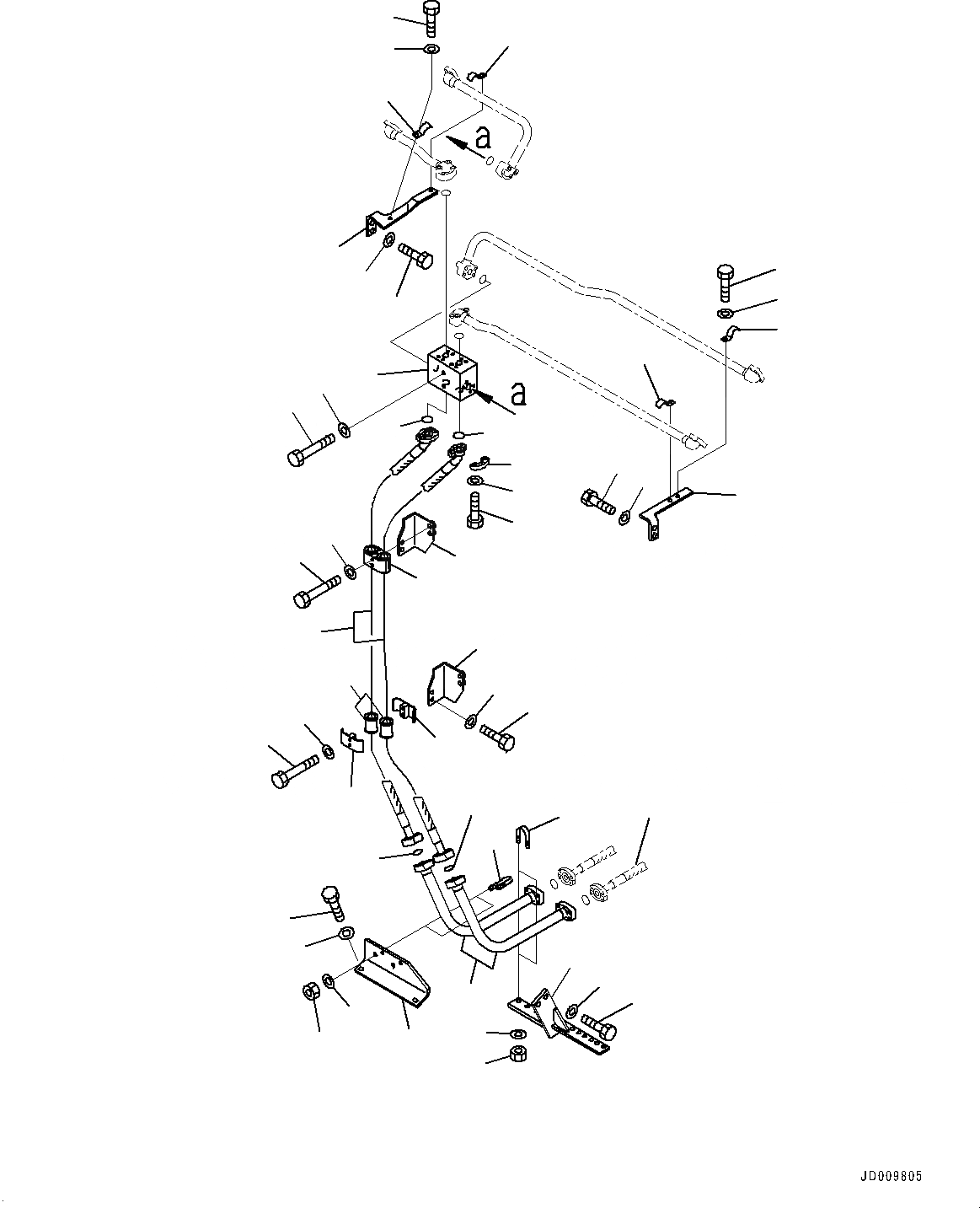 a

a

JD009805