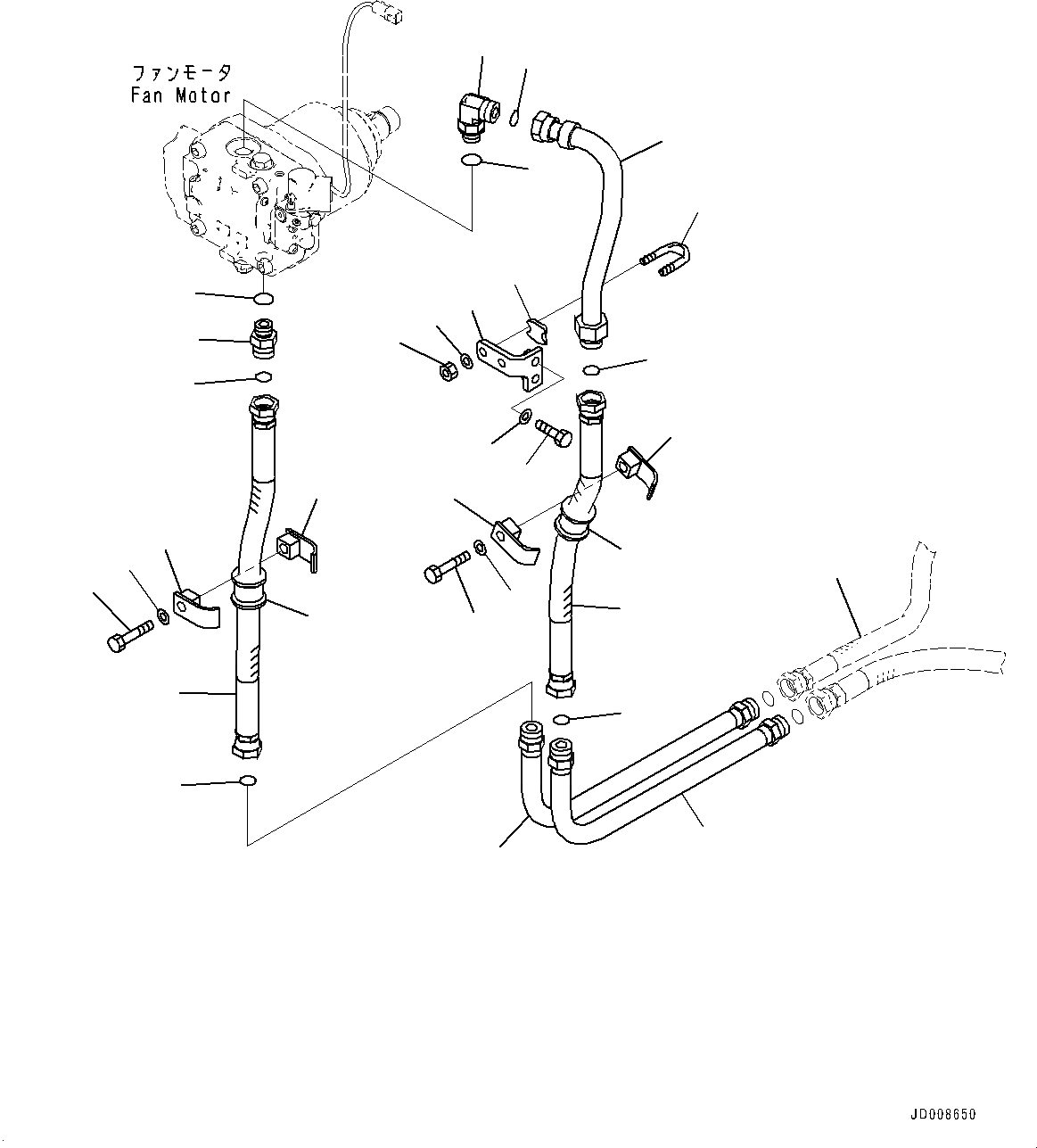 ファンモータ
Fan Motor

JD008650