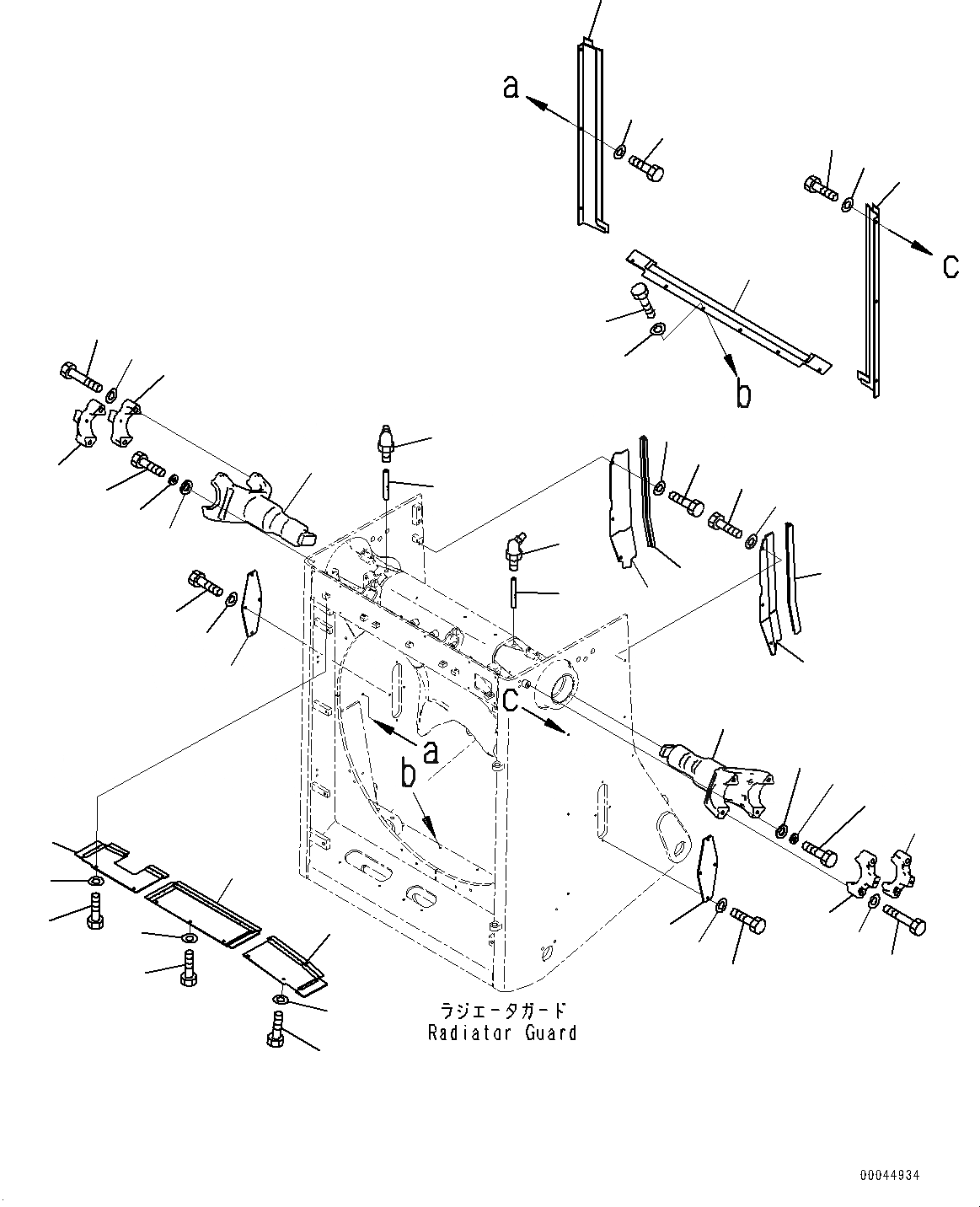 a

c

b

c

a

b

ラジエータガード
Radiator Guard

00044934