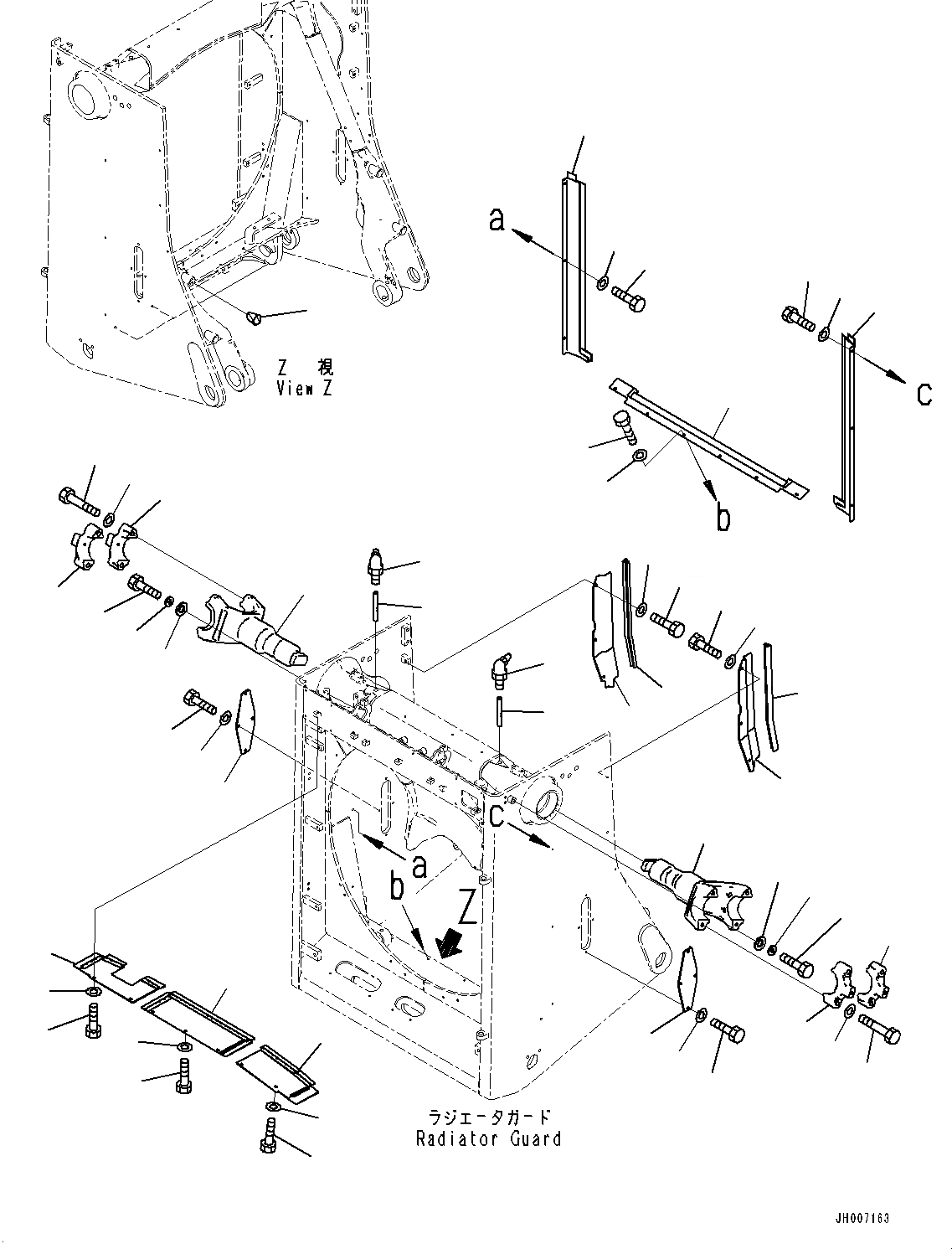 Z 視
View Z

a

c

b

c

a

b

Z

ラジエータガード
Radiator Guard

JH007163