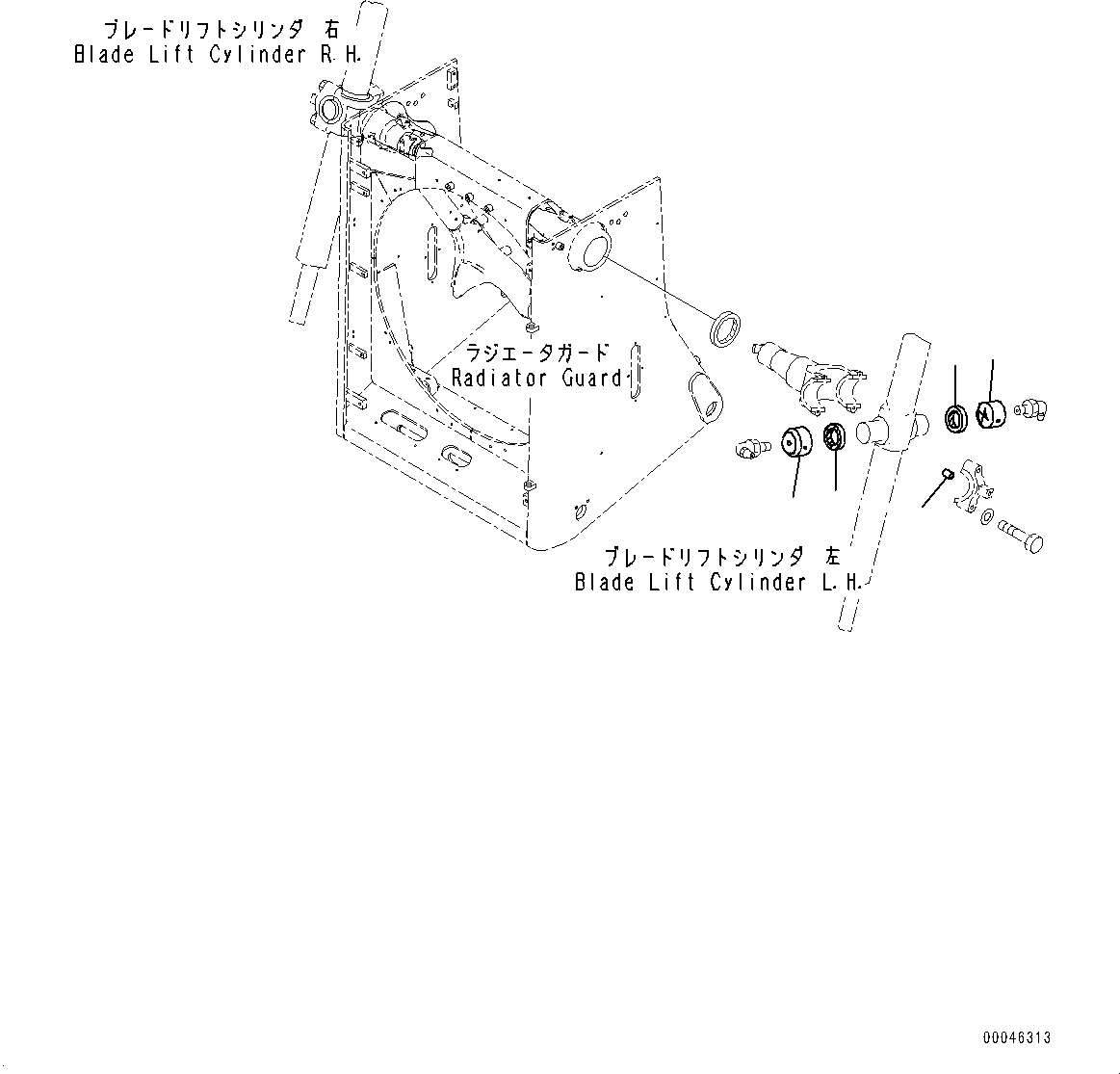 ブレードリフトシリンダ 右
Blade Lift Cylinder R.H.

ラジエータガード
Radiator Guard

ブレードリフトシリンダ 左
Blade Lift Cylinder L.H.

00046313