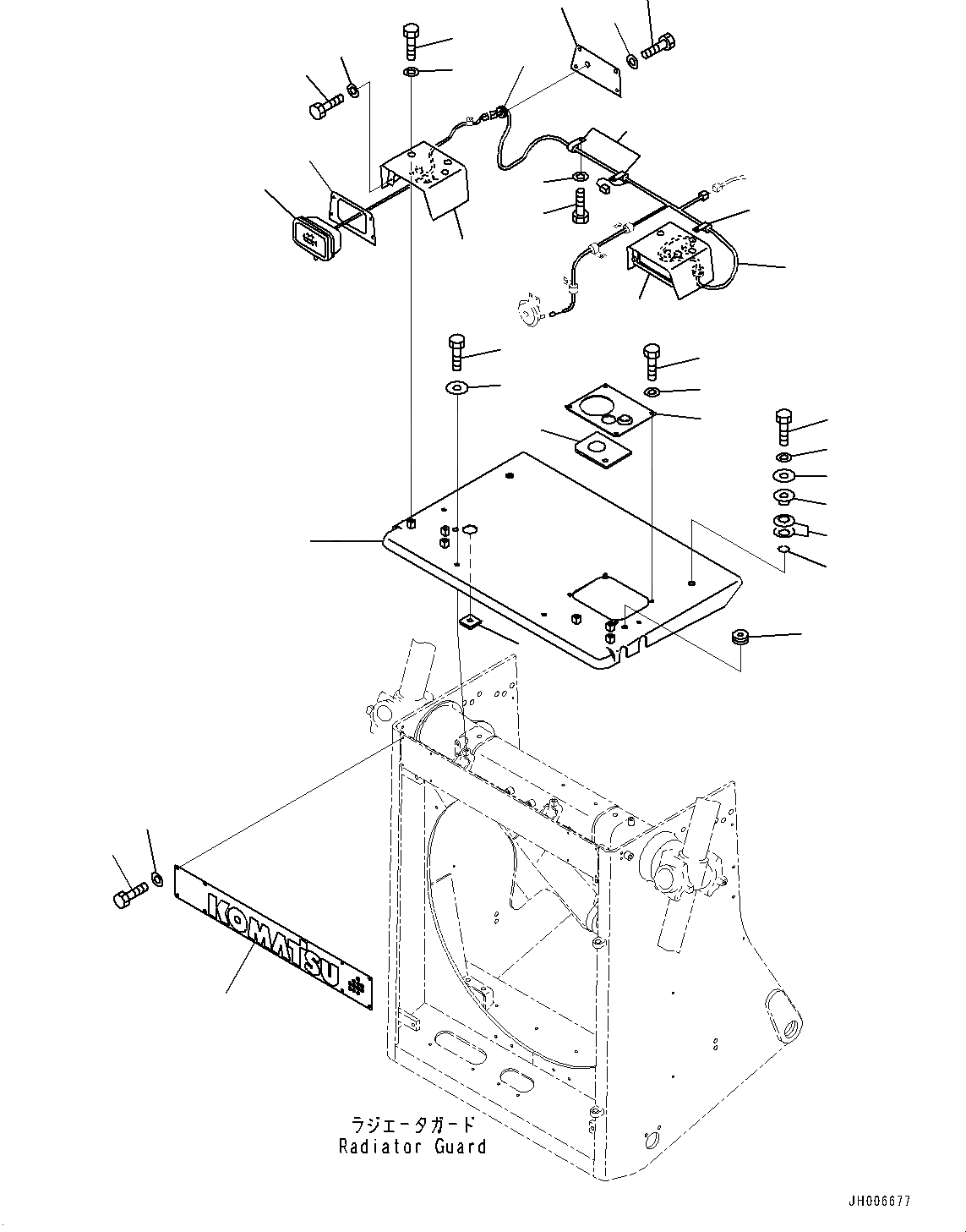 KOMATSU

ラジエータガード
Radiator Guard

JH006677