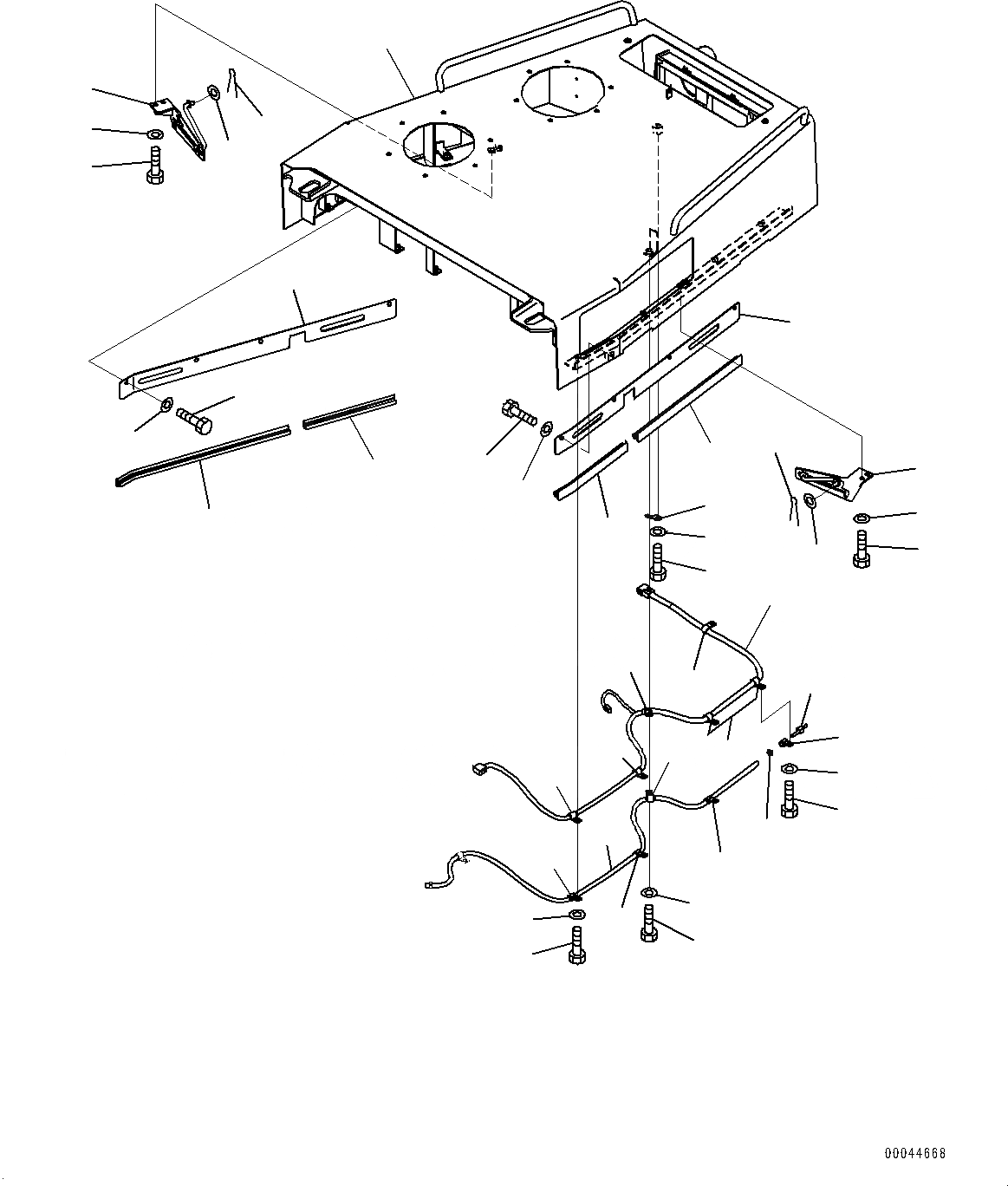 00044668