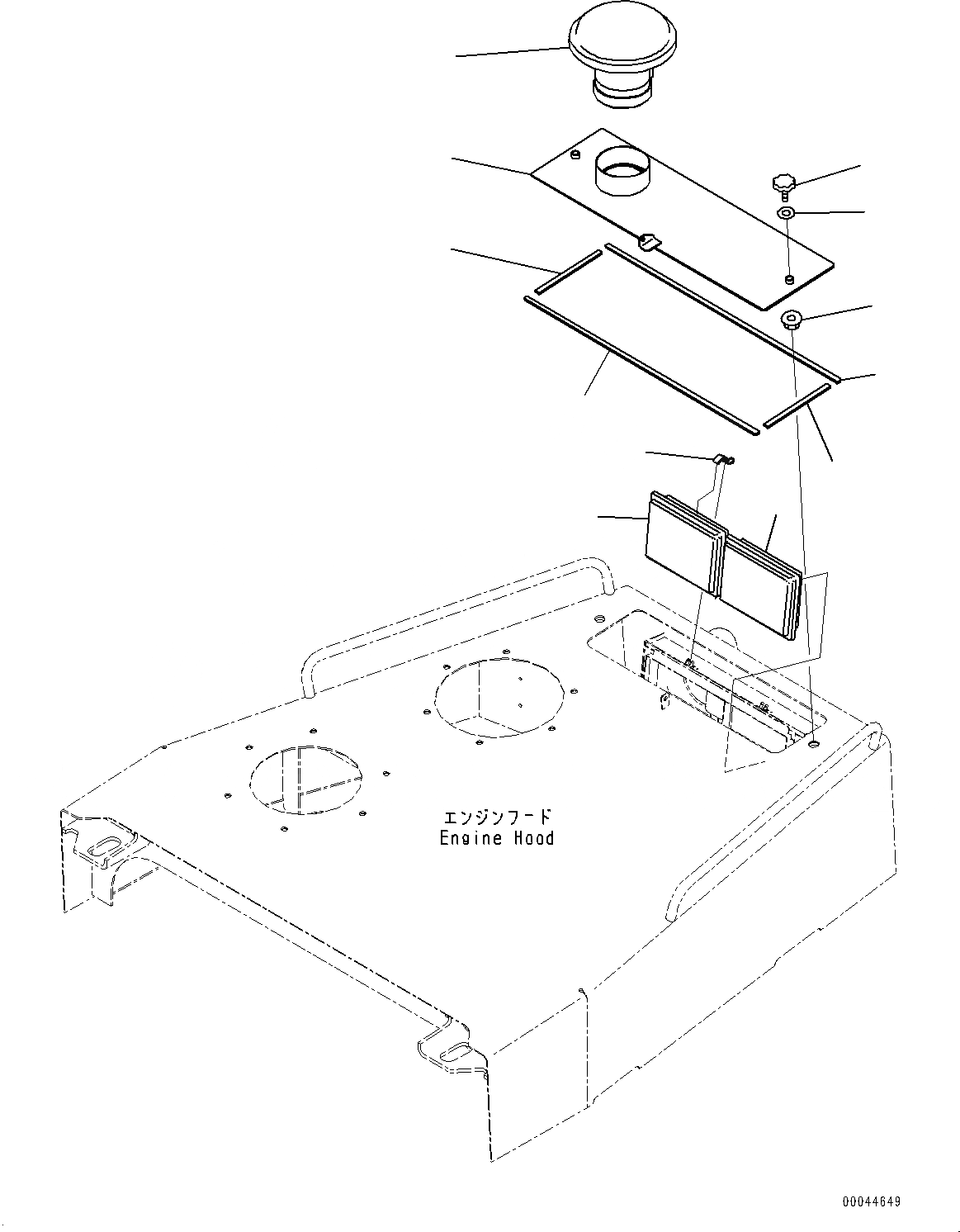 エンジンフード
Engine Hood

00044649