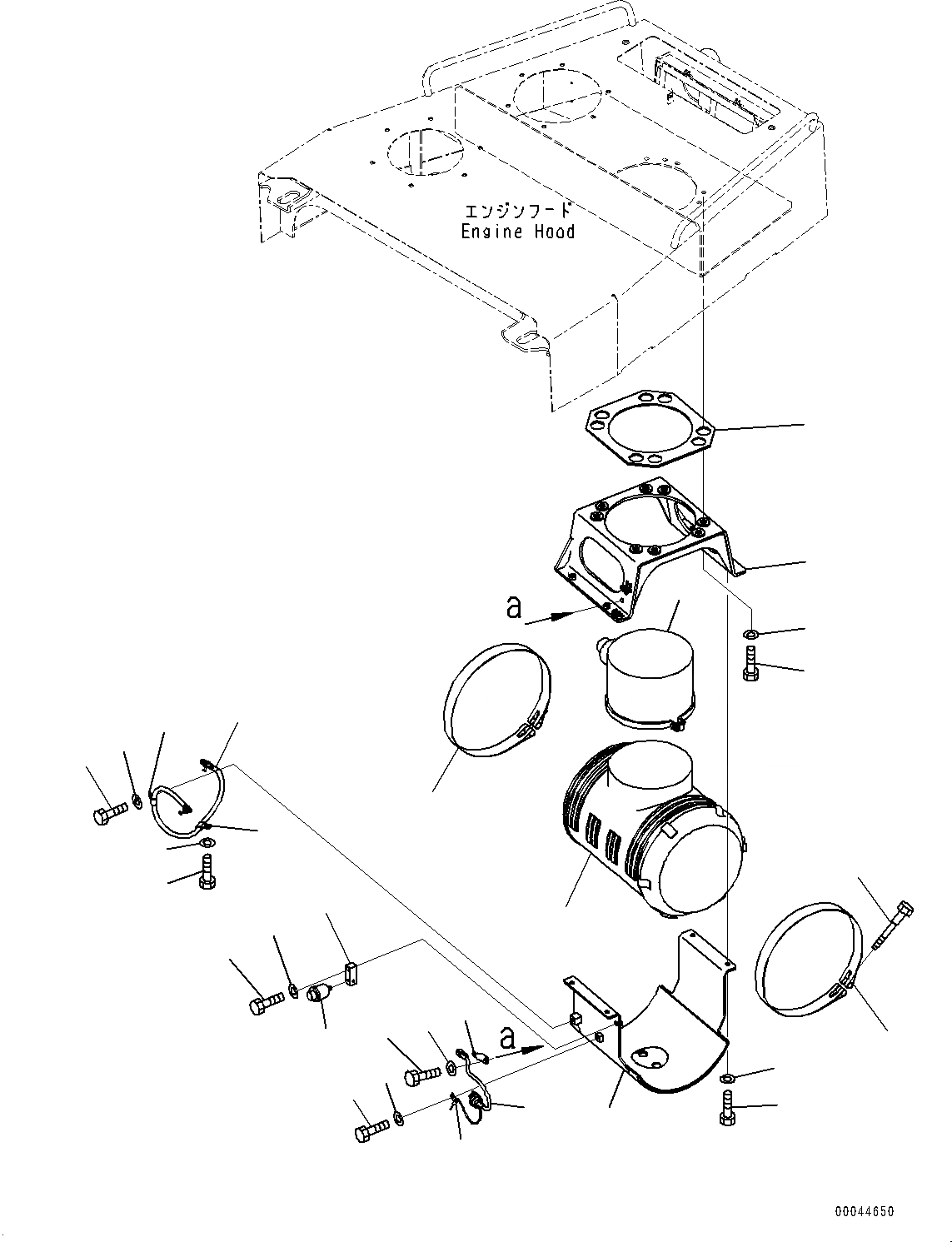 エンジンフード
Engine Hood

a

a

00044650