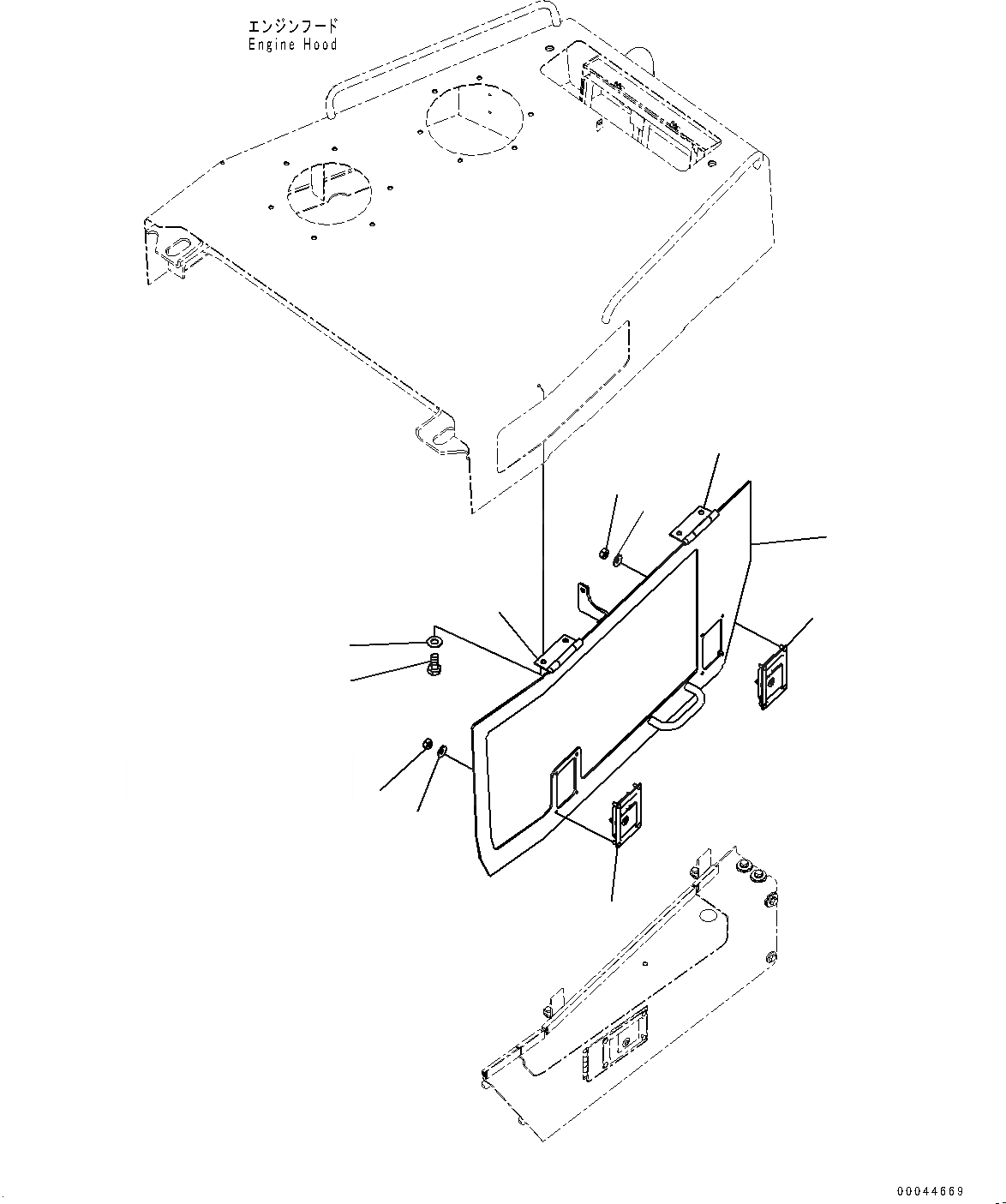 エンジンフード
Engine Hood

00044669