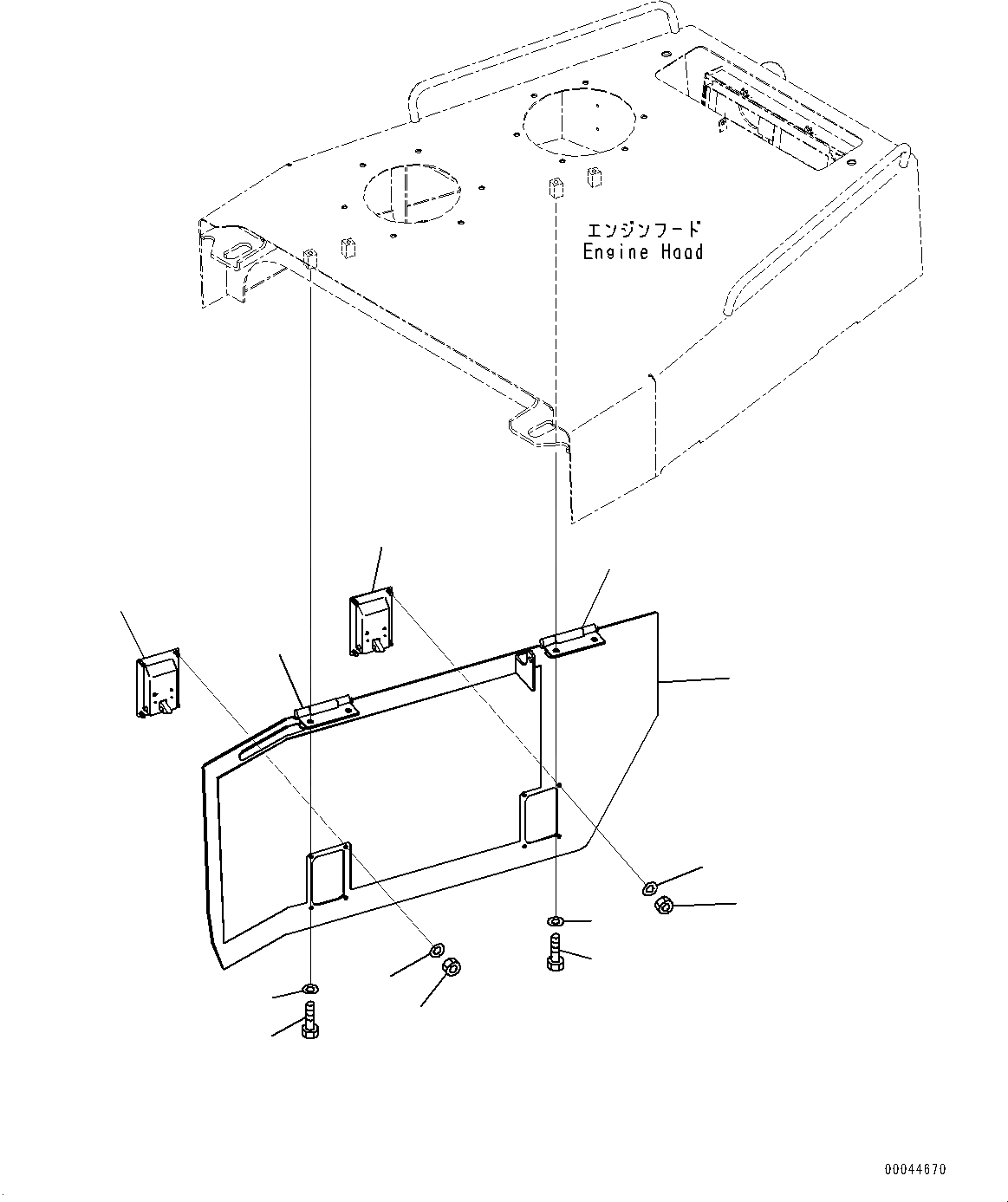 エンジンフード
Engine Hood

00044670