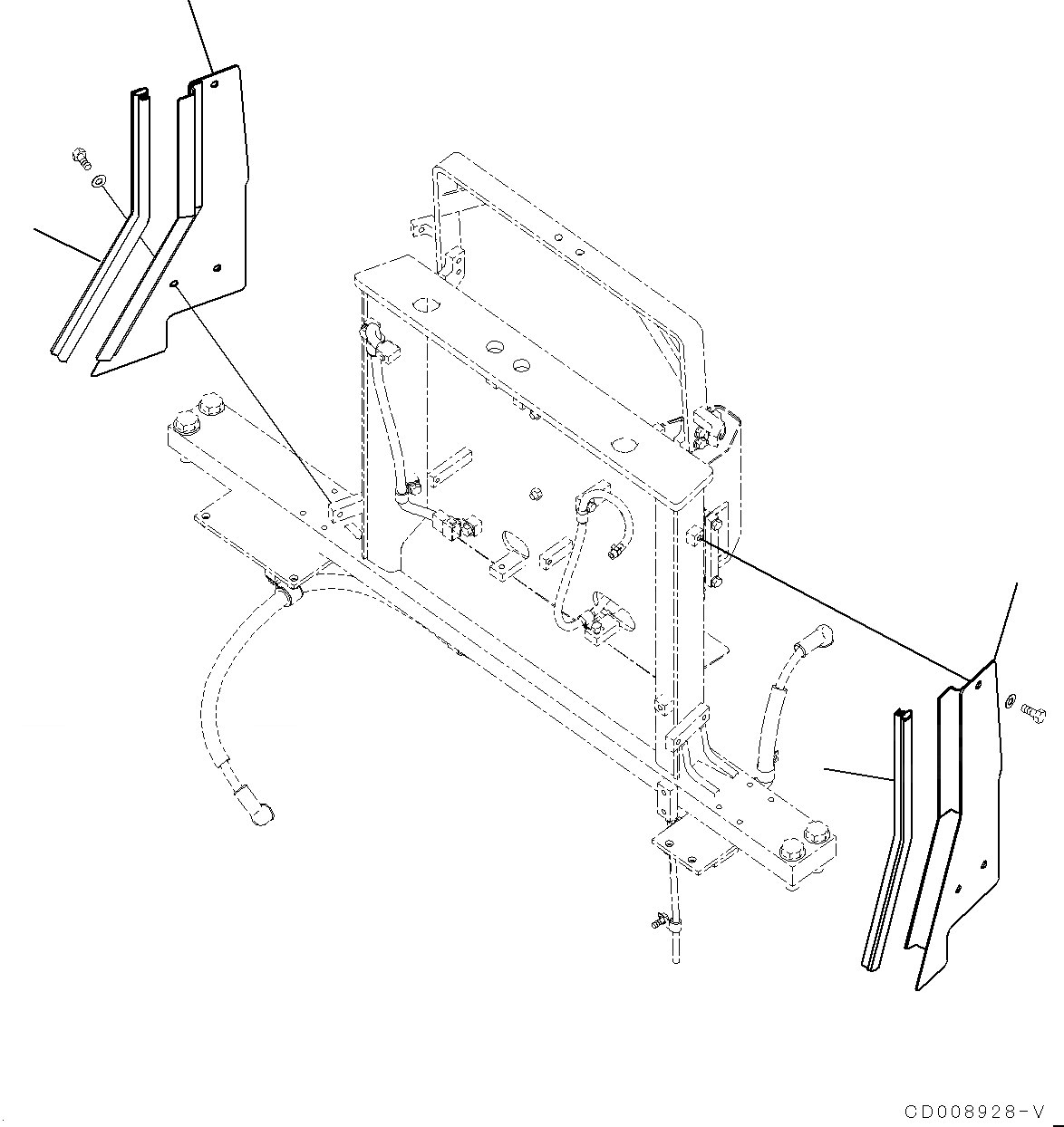 CD008928-V