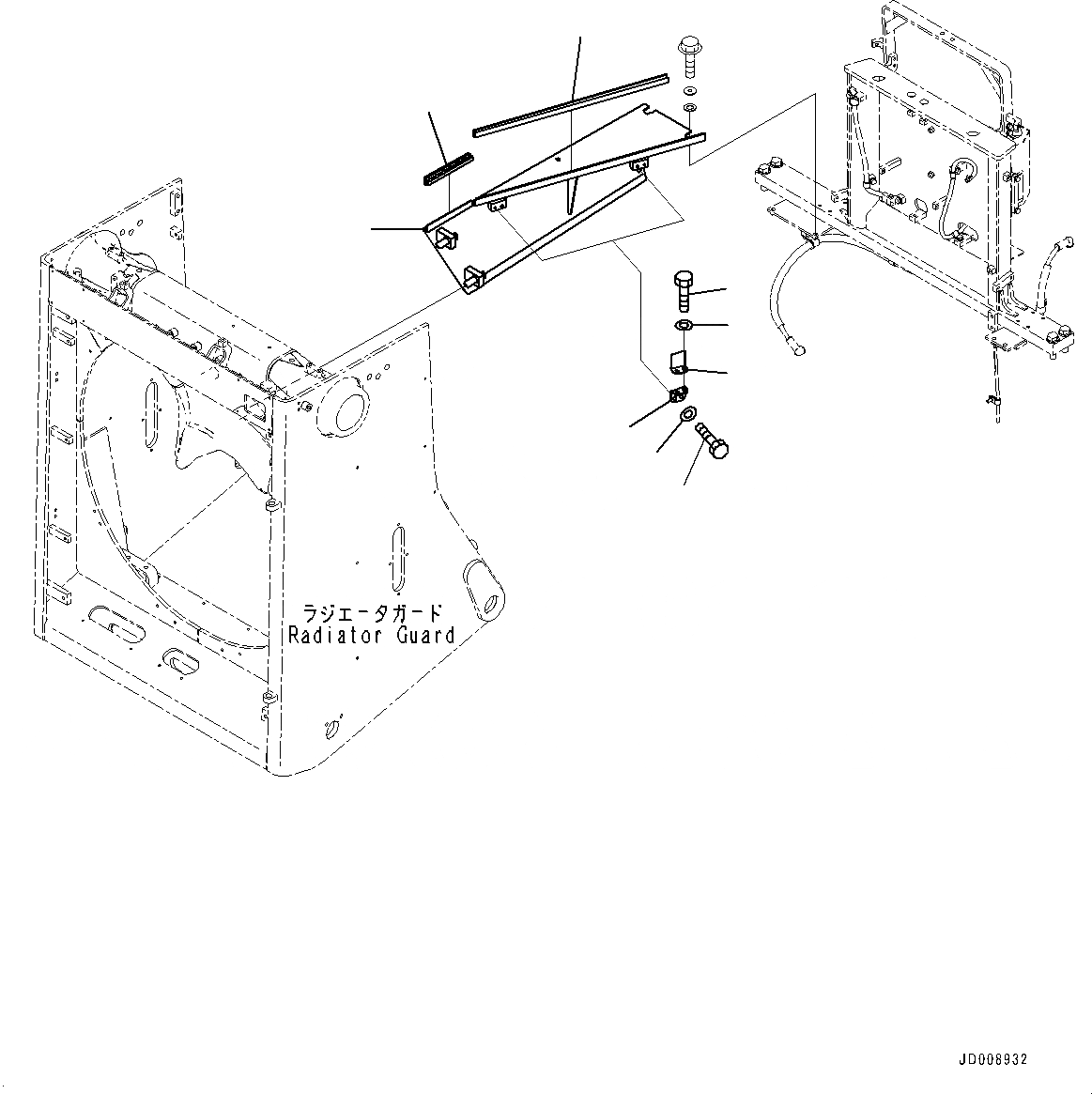 ラジエータガード
Radiator Guard

JD008932