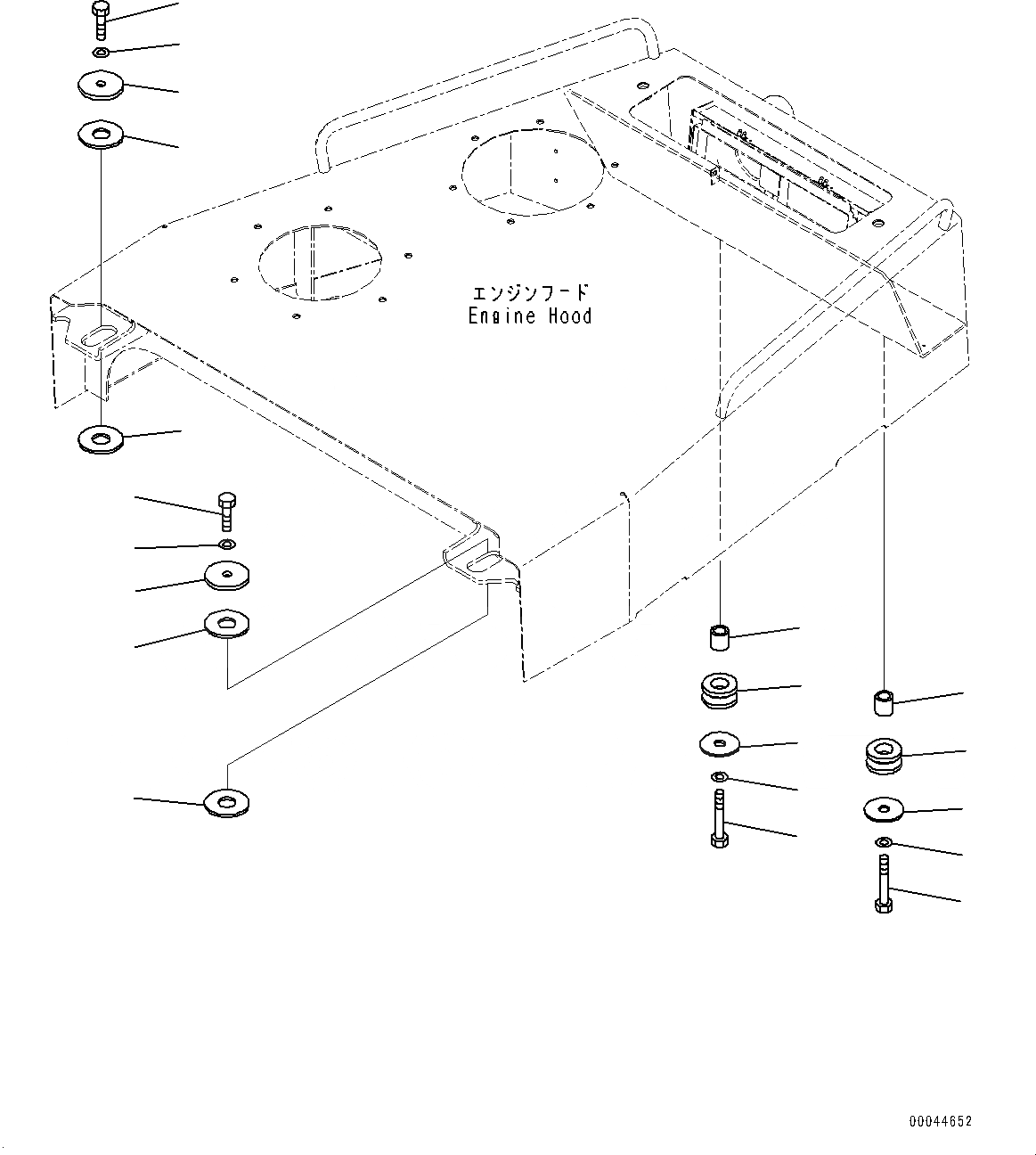 エンジンフード
Engine Hood

00044652