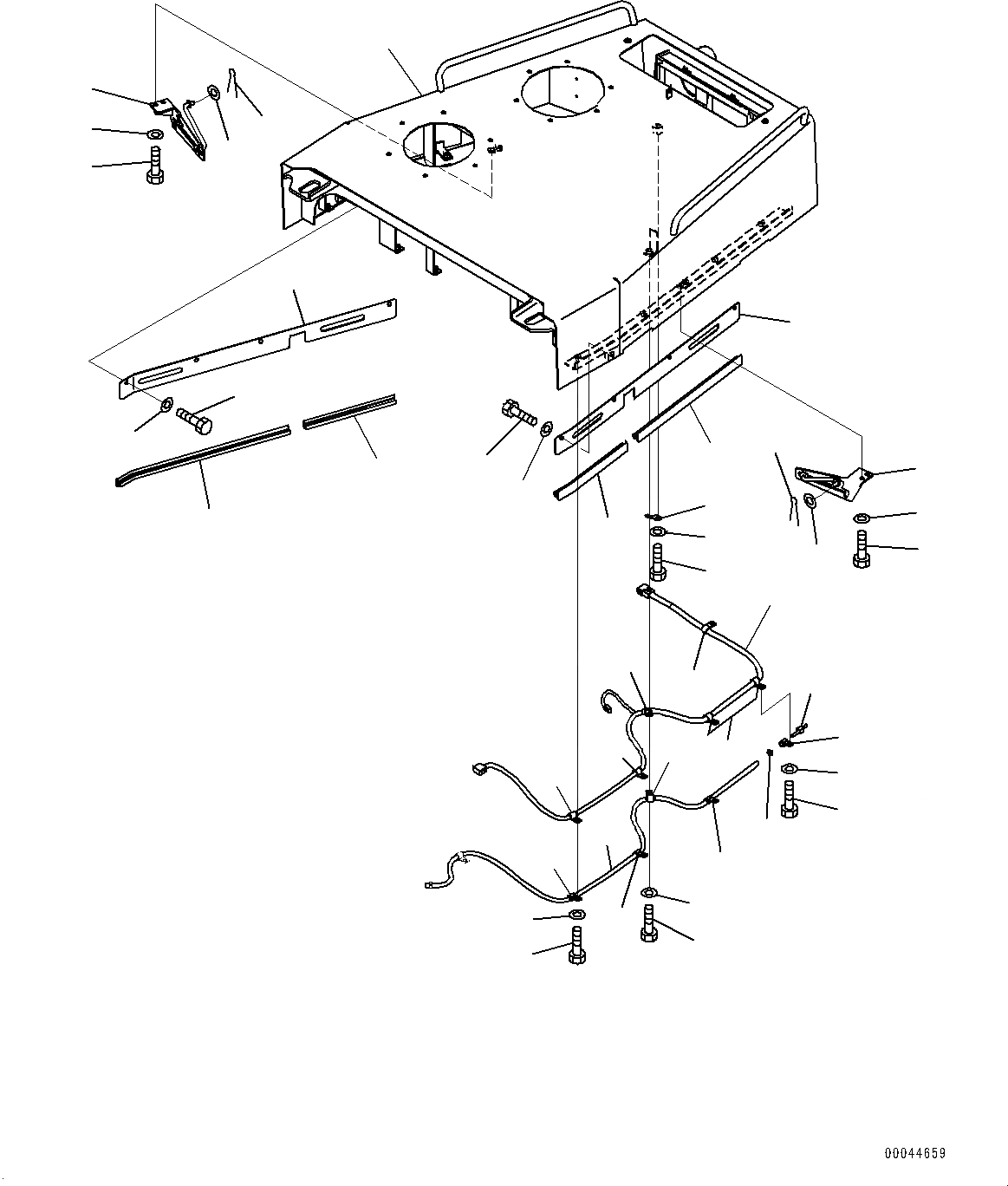 00044659