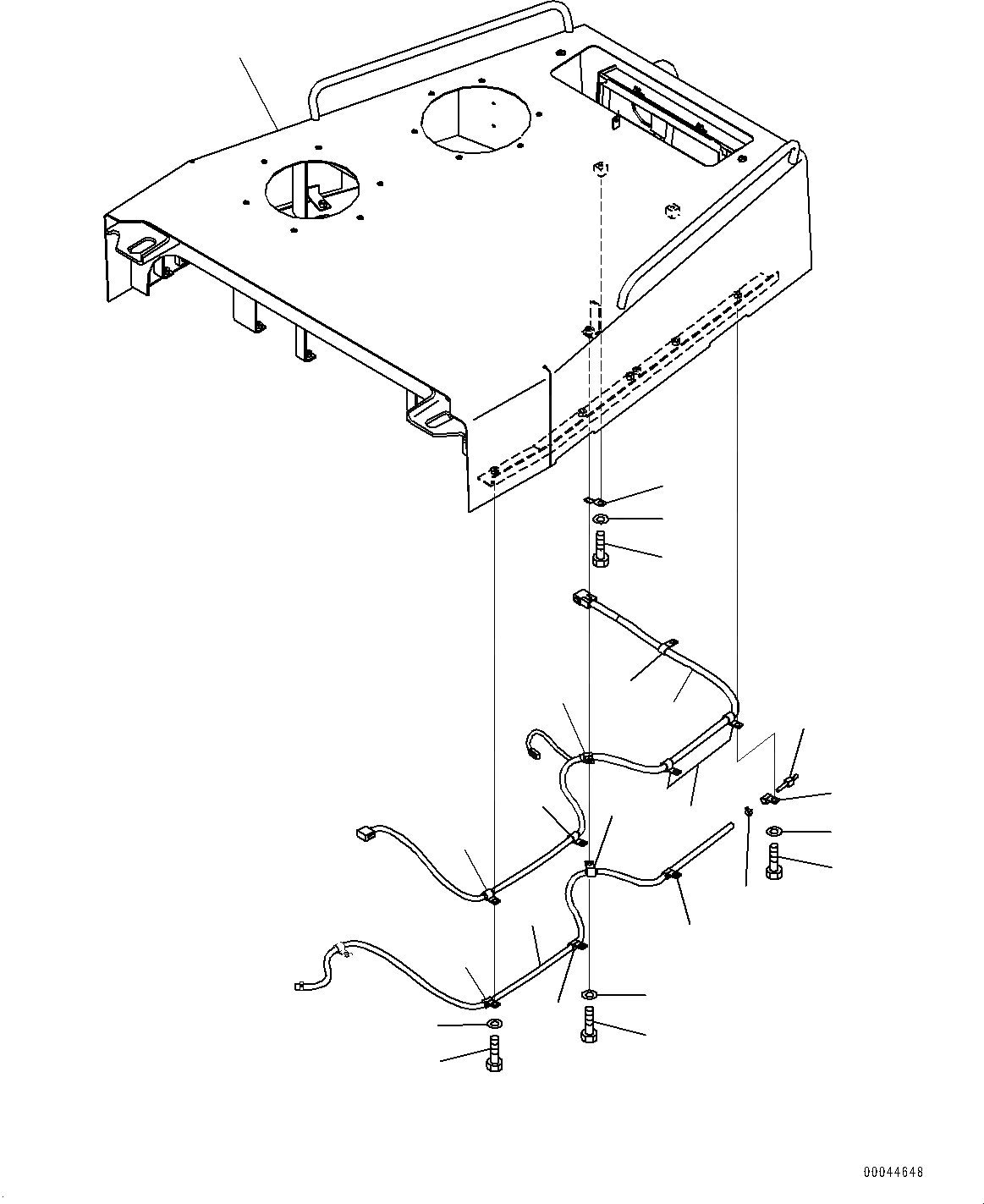 00044648