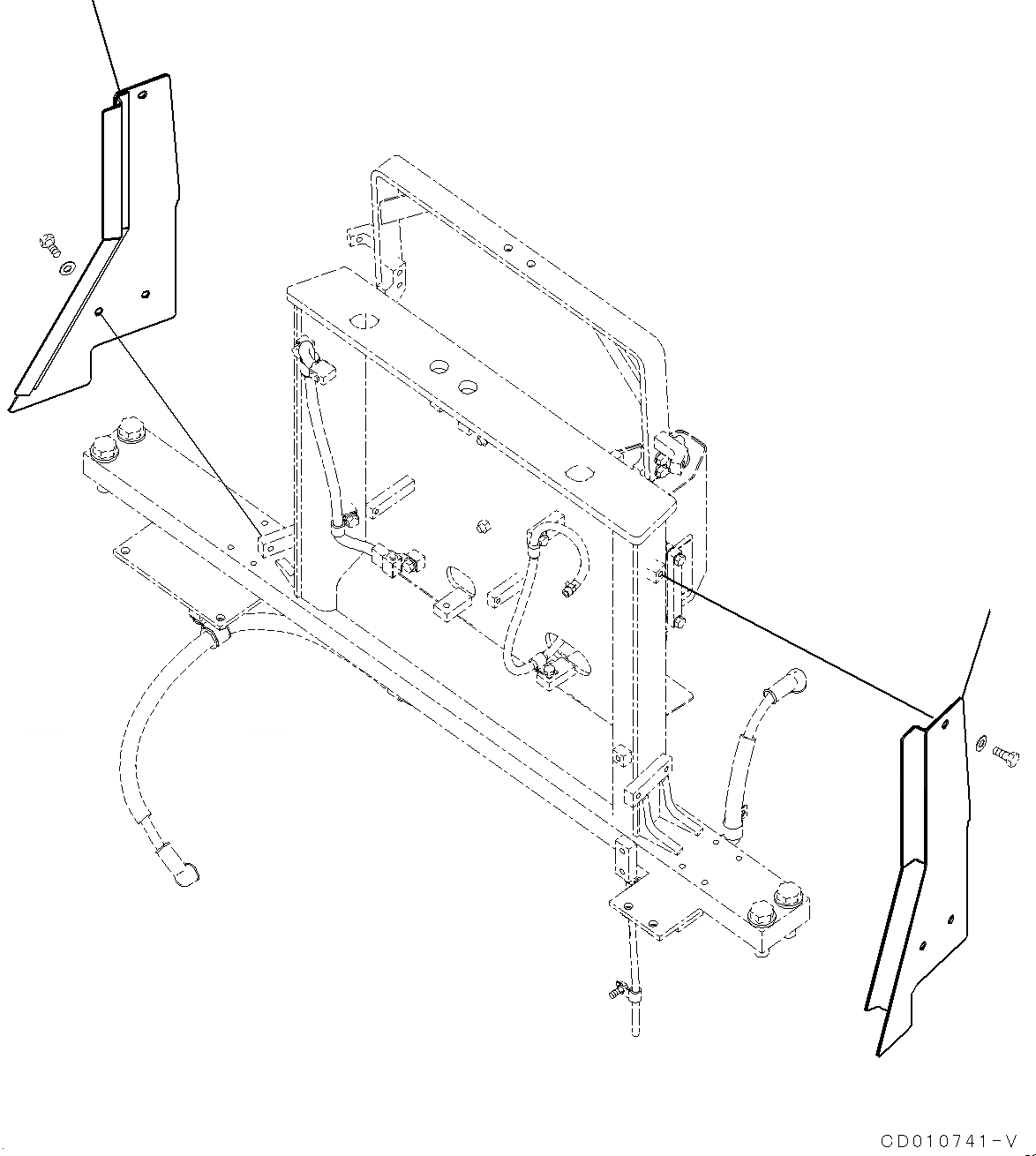 CD010741-V