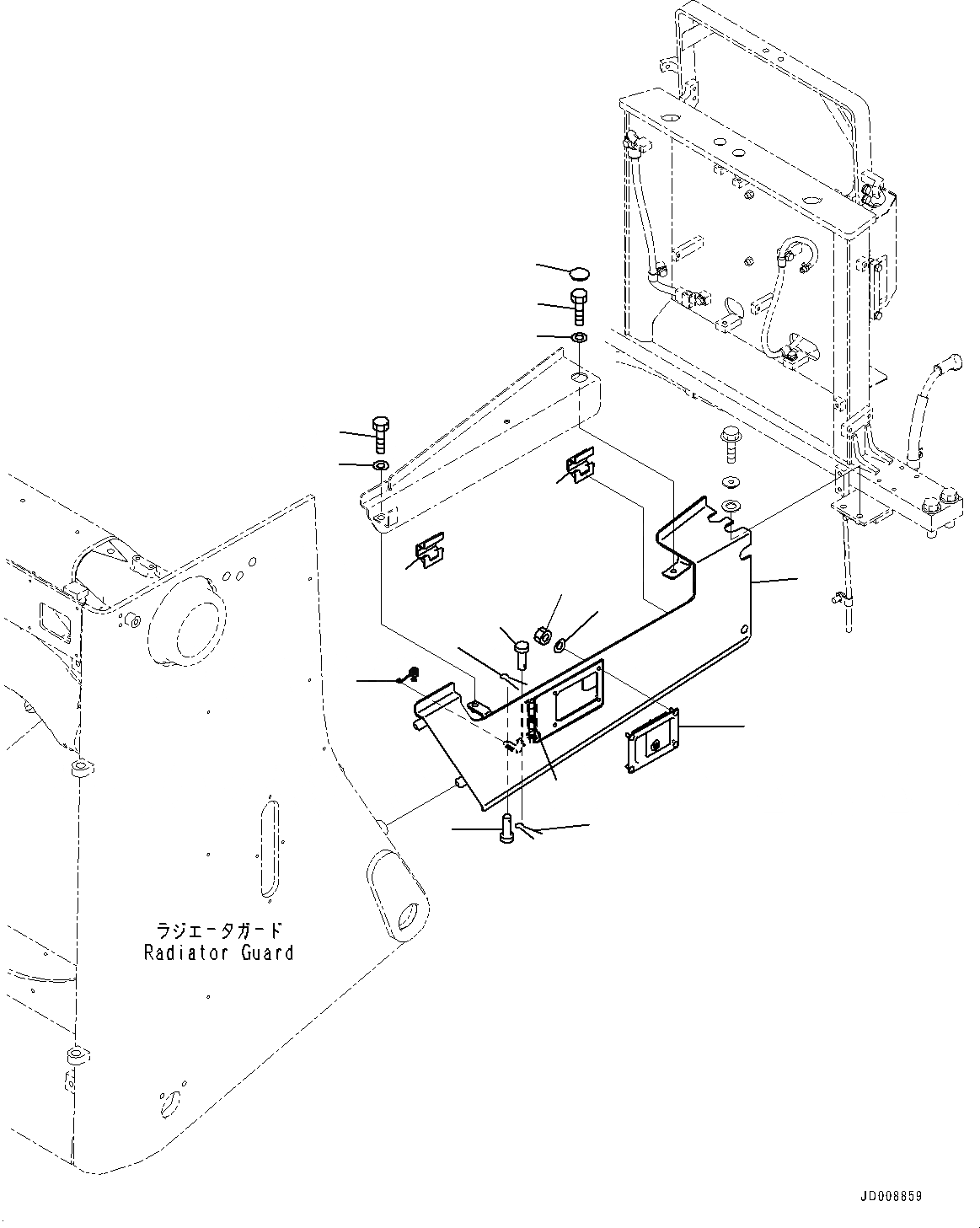 ラジエータガード
Radiator Guard

JD008859