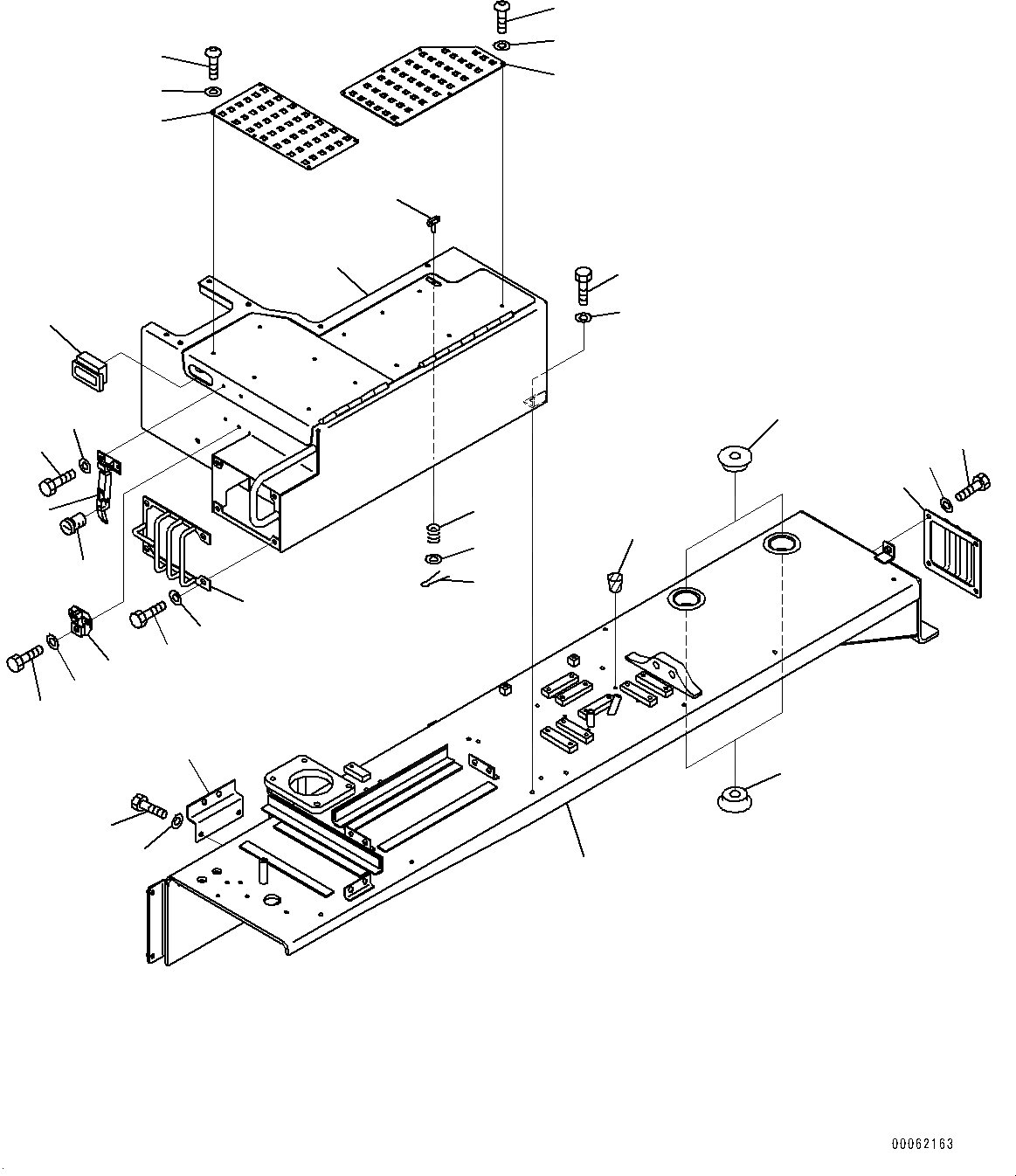 00062163