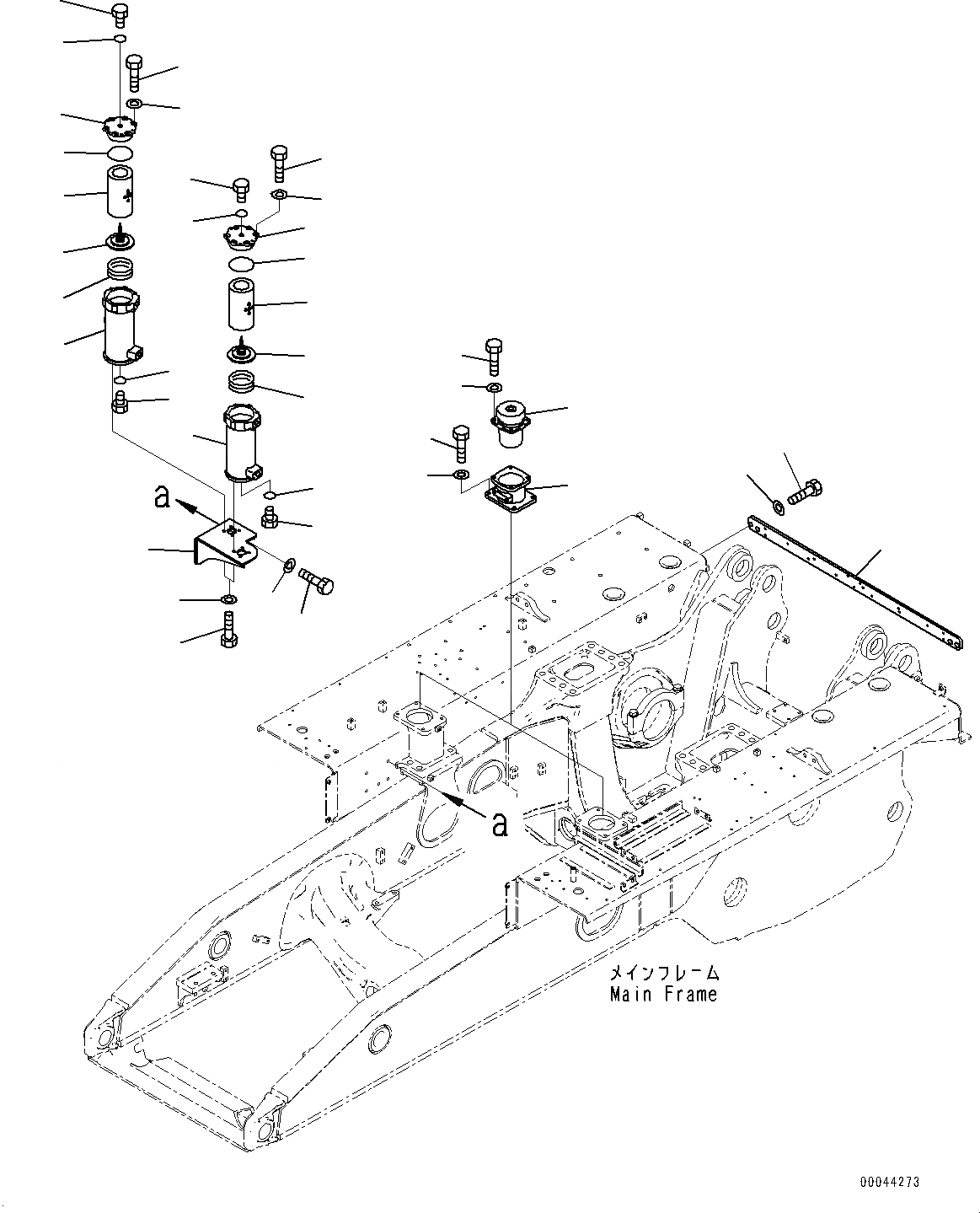 a

a

メインフレーム
Main Frame

00044273