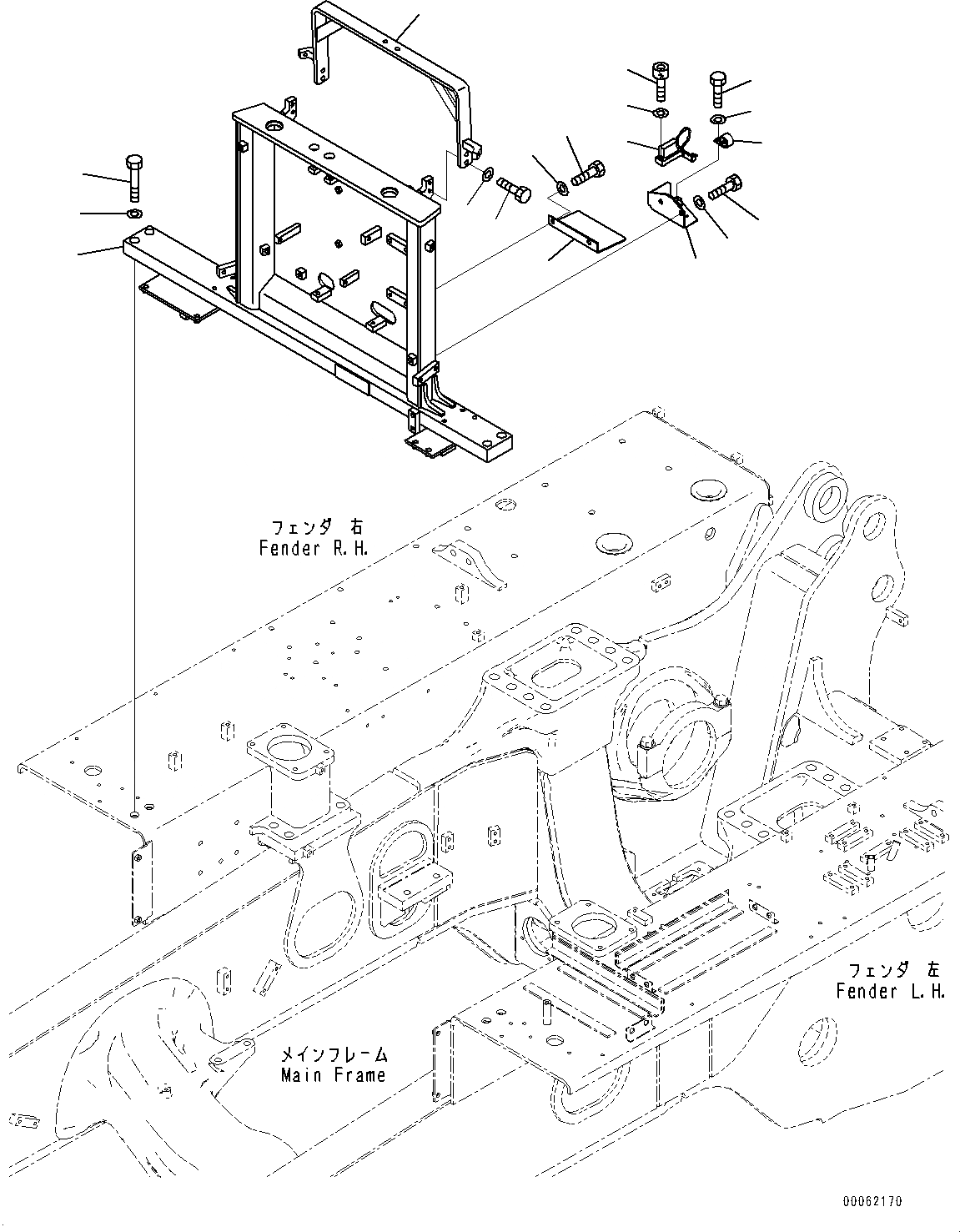 フェンダ 右
Fender R.H.

フェンダ 左
Fender L.H.

メインフレーム
Main Frame

00062170