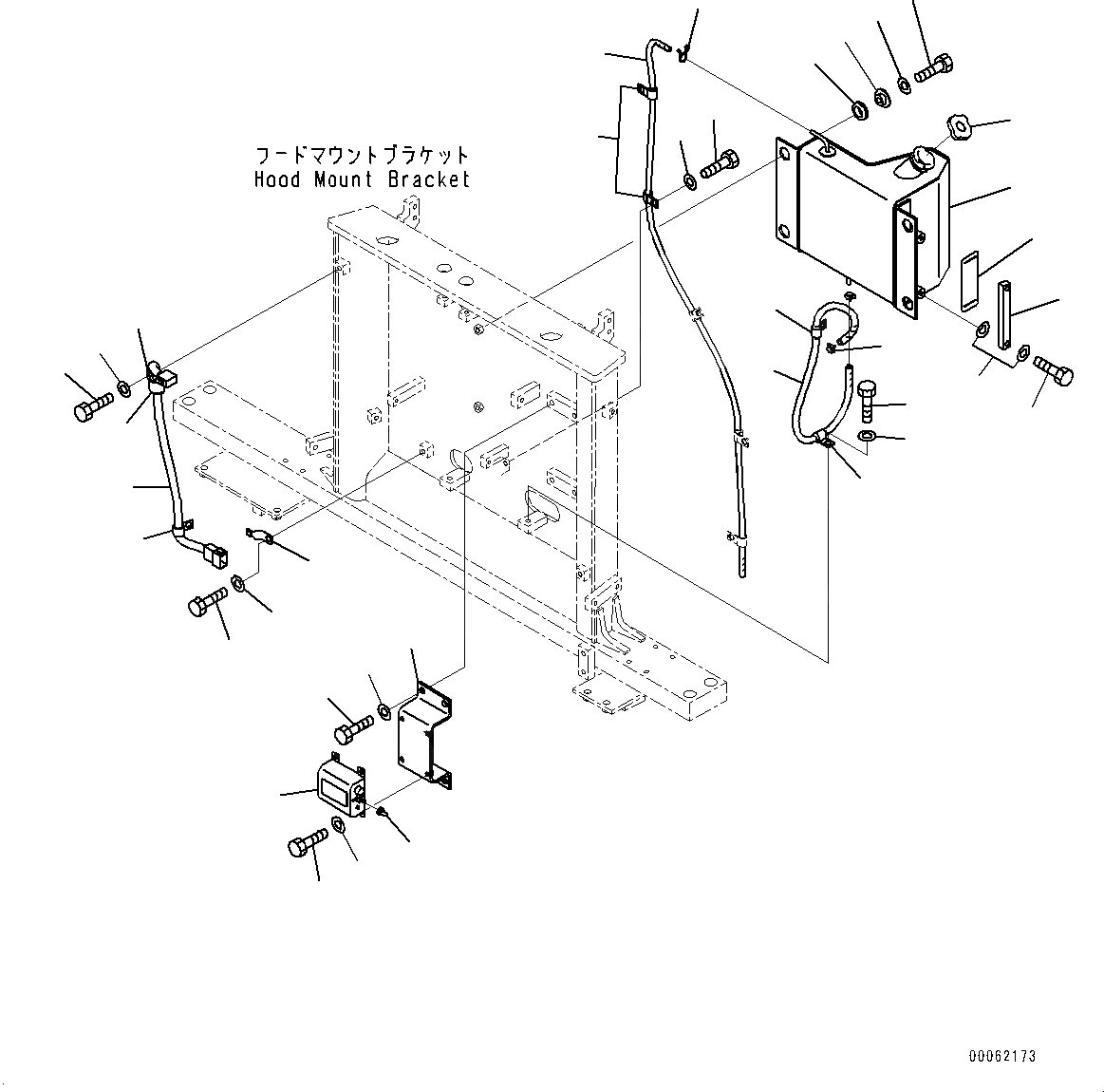 フードマウントブラケット
Hood Mount Bracket

00062173