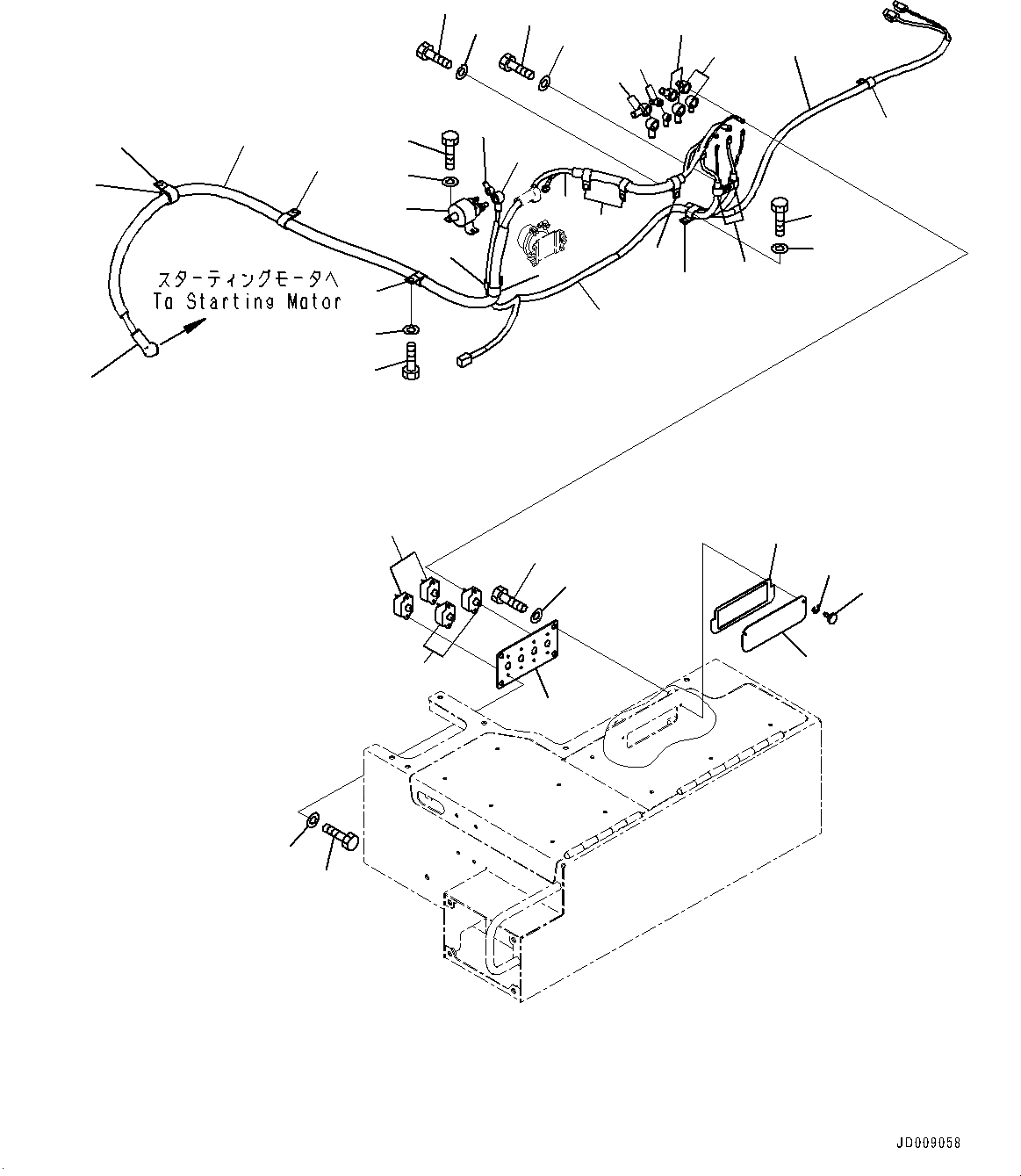 スターティングモータへ
To Starting Motor

JD009058