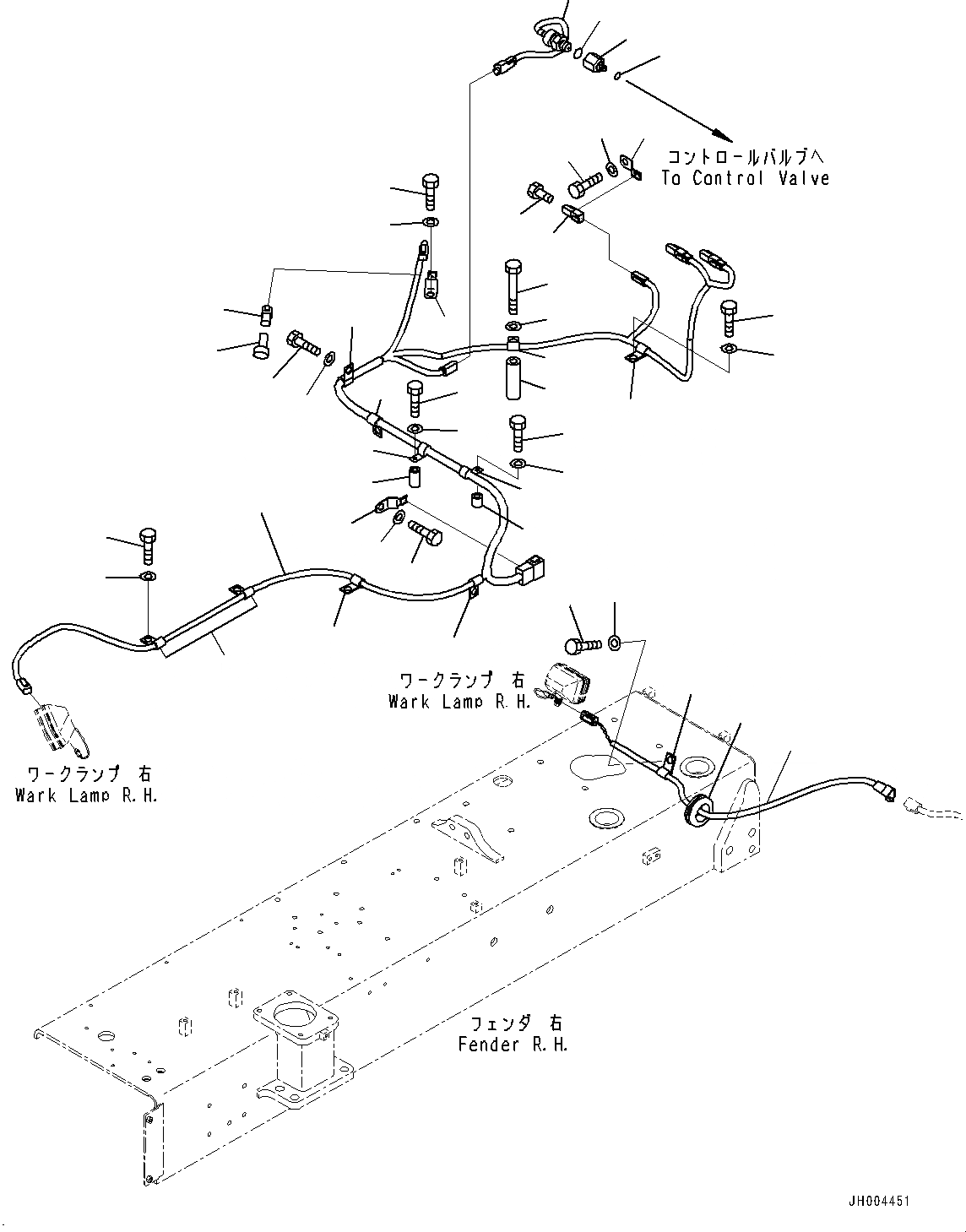 コントロールバルブへ
To Control Valve

ワークランプ 右
Wark Lamp R.H.

ワークランプ 右
Wark Lamp R.H.

フェンダ 右
Fender R.H.

JH004451