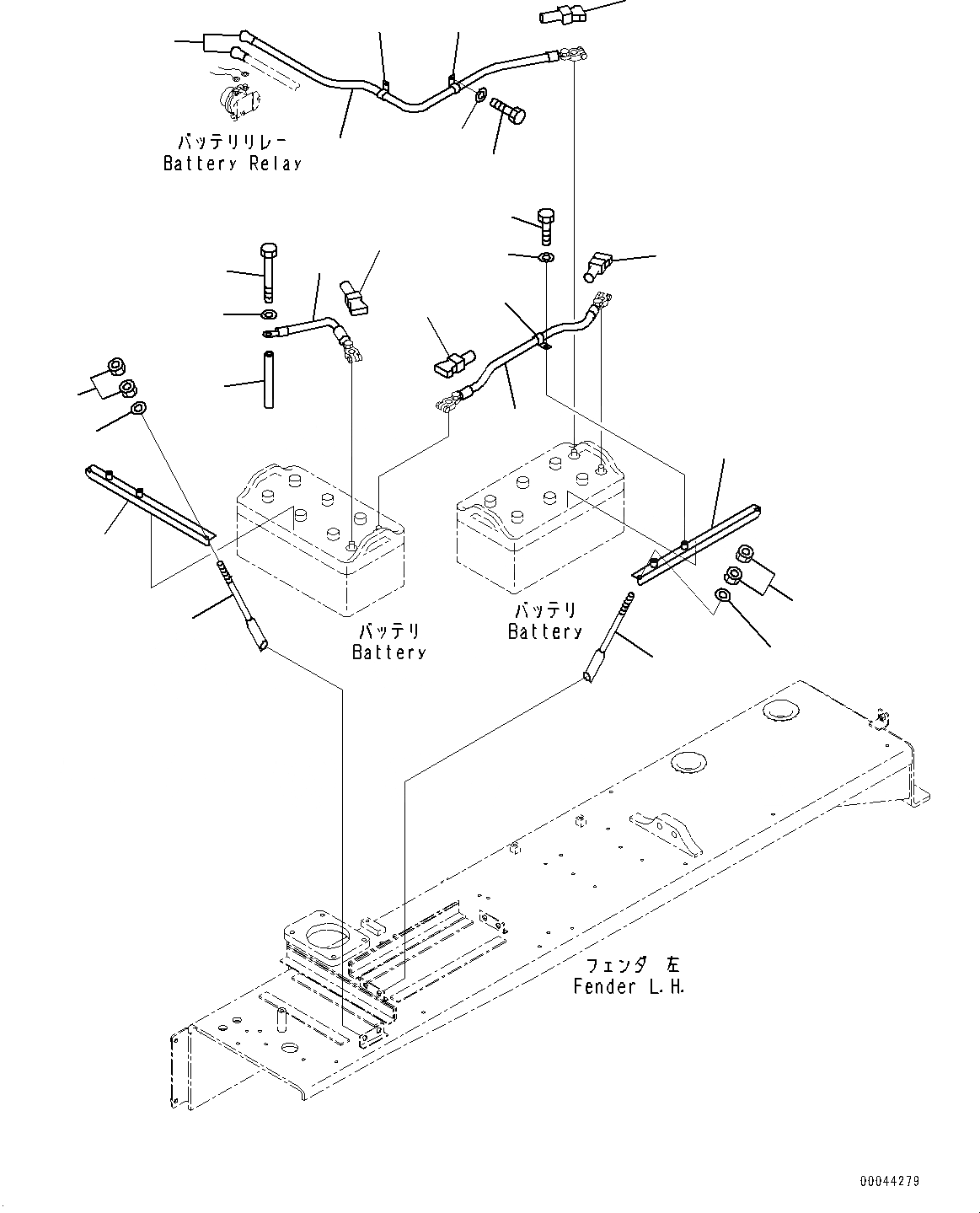 バッテリリレー
Battery Relay

バッテリ
Battery

バッテリ
Battery

フェンダ 左
Fender L.H.

00044279