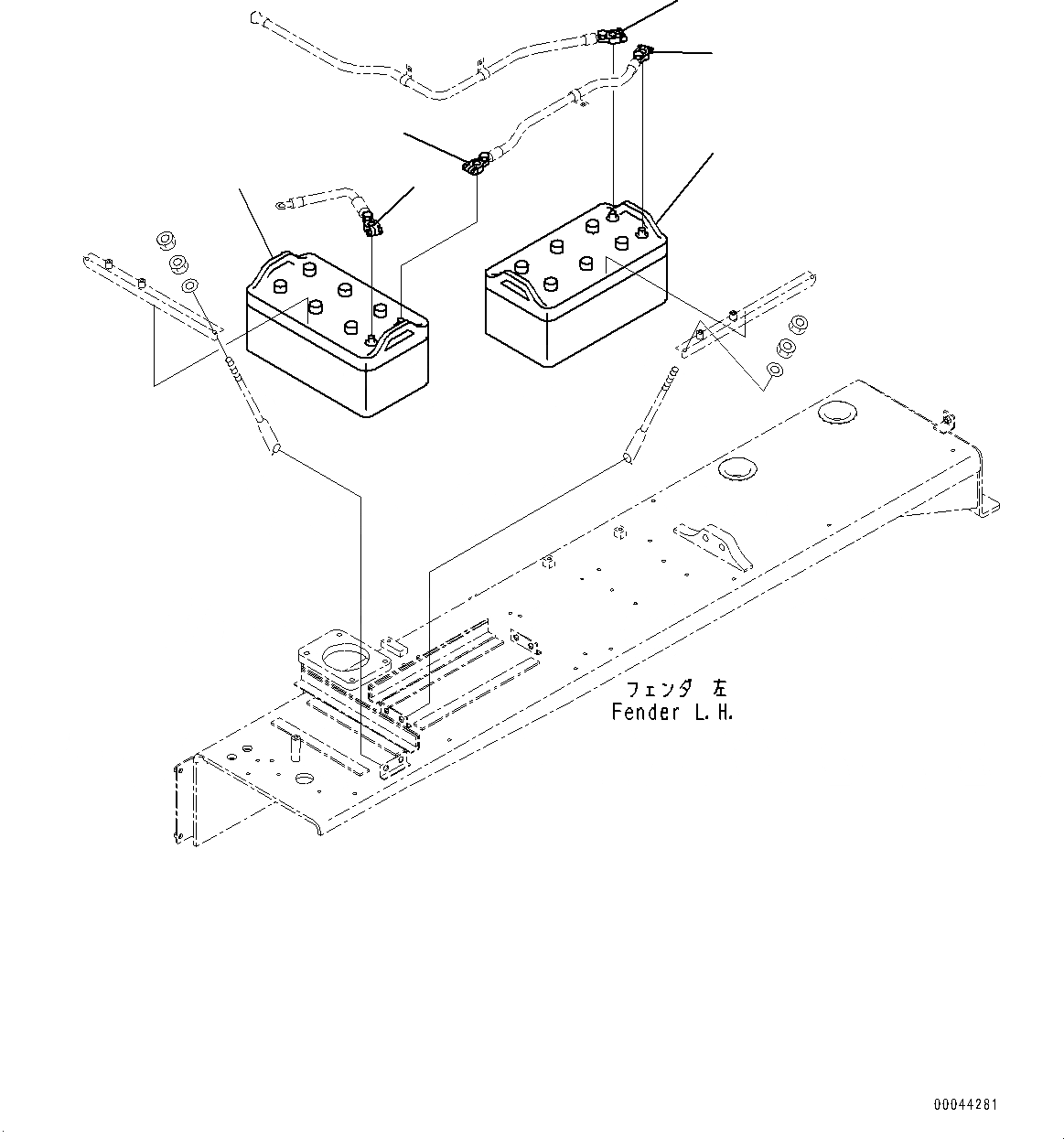 フェンダ 左
Fender L.H.

00044281