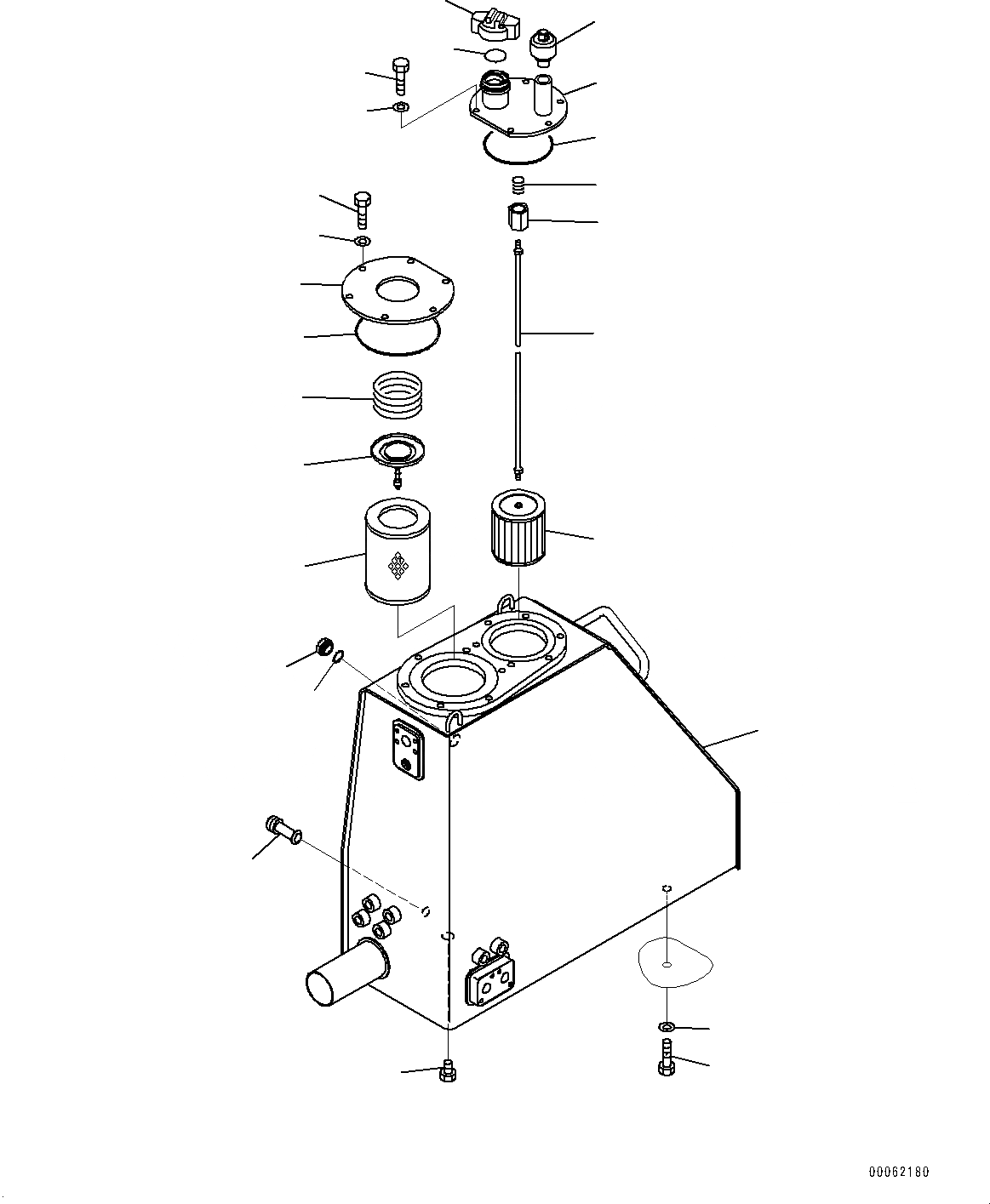 00062180