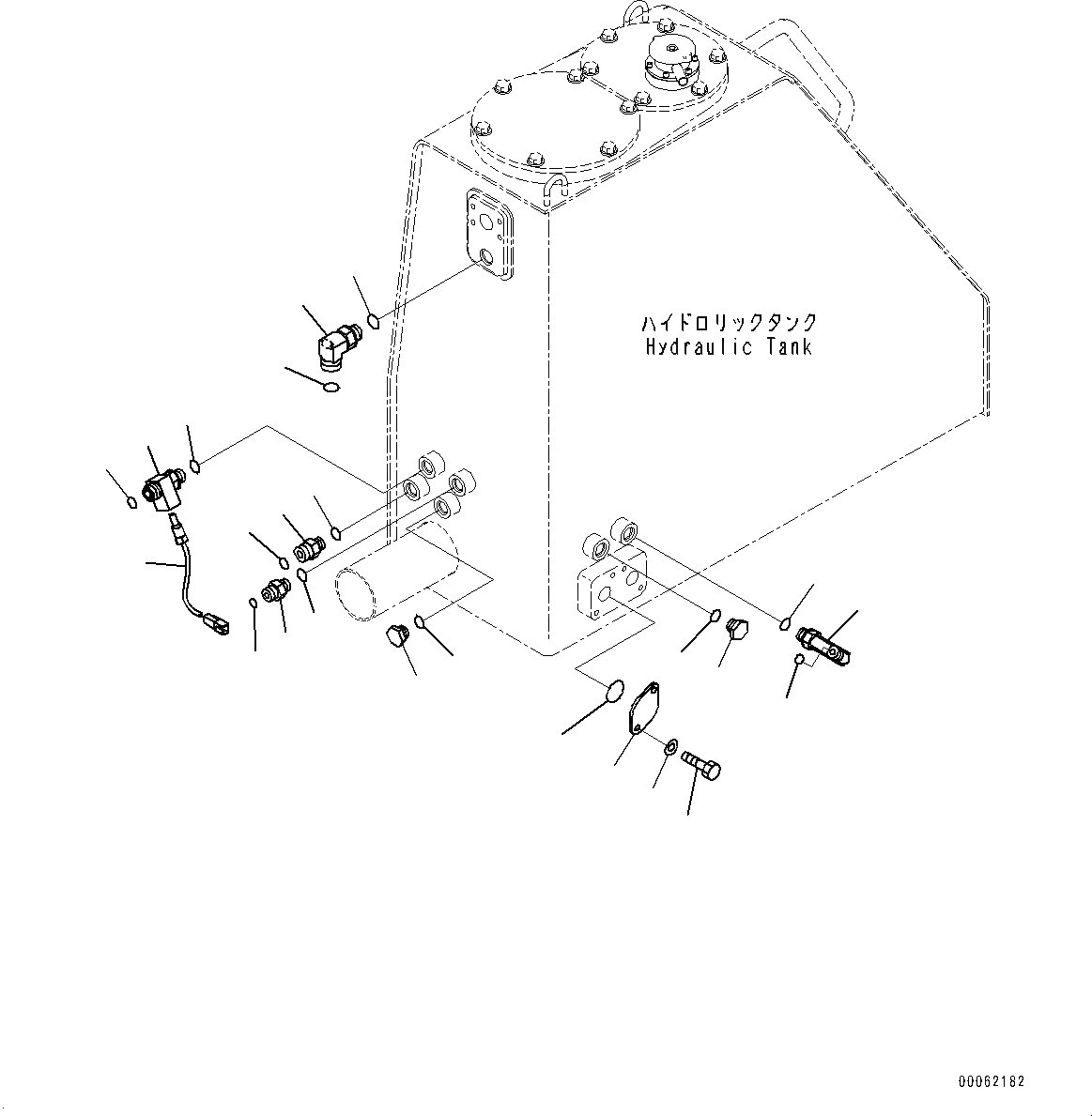 ハイドロリックタンク
Hydraulic Tank

00062182