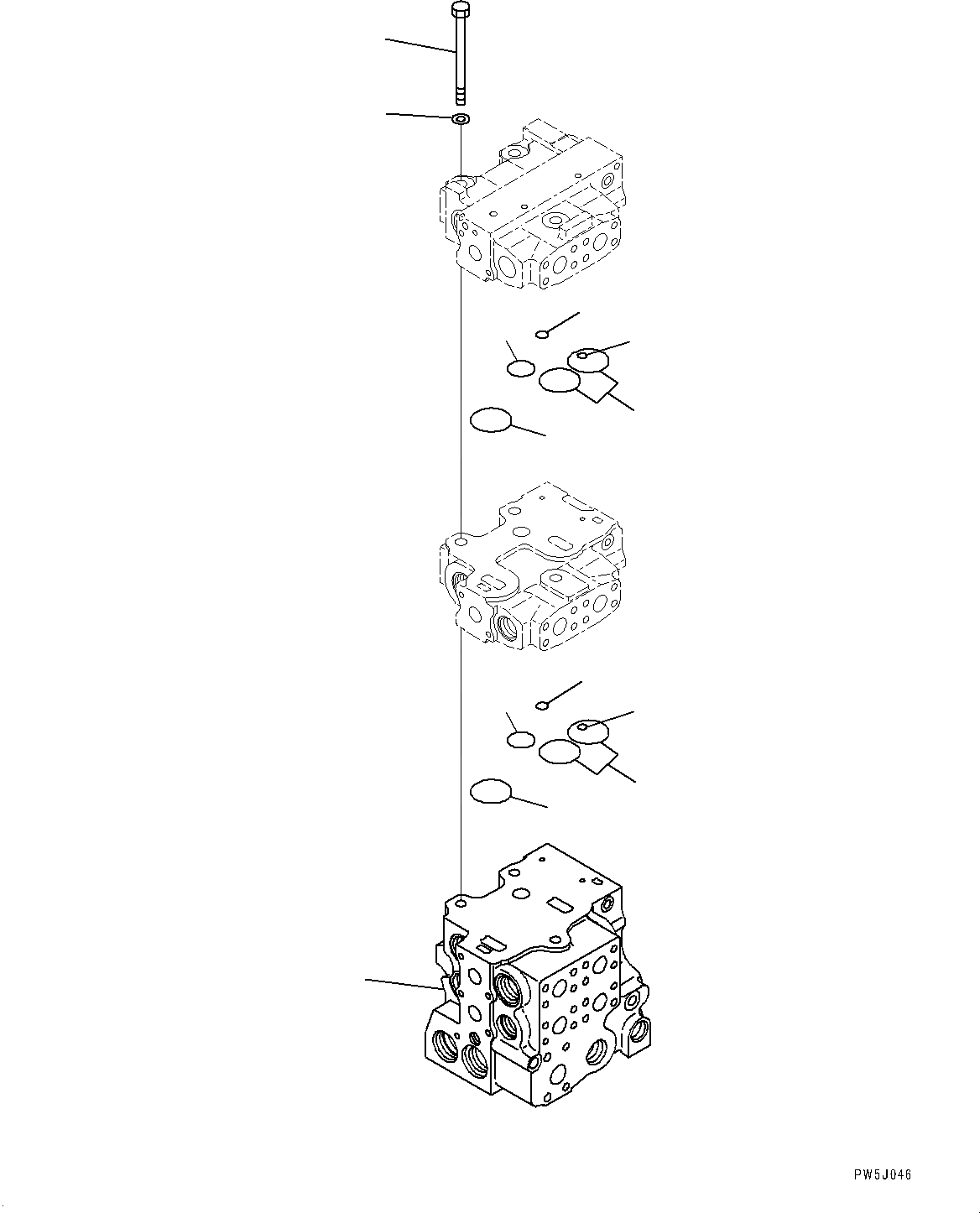 PW5J046