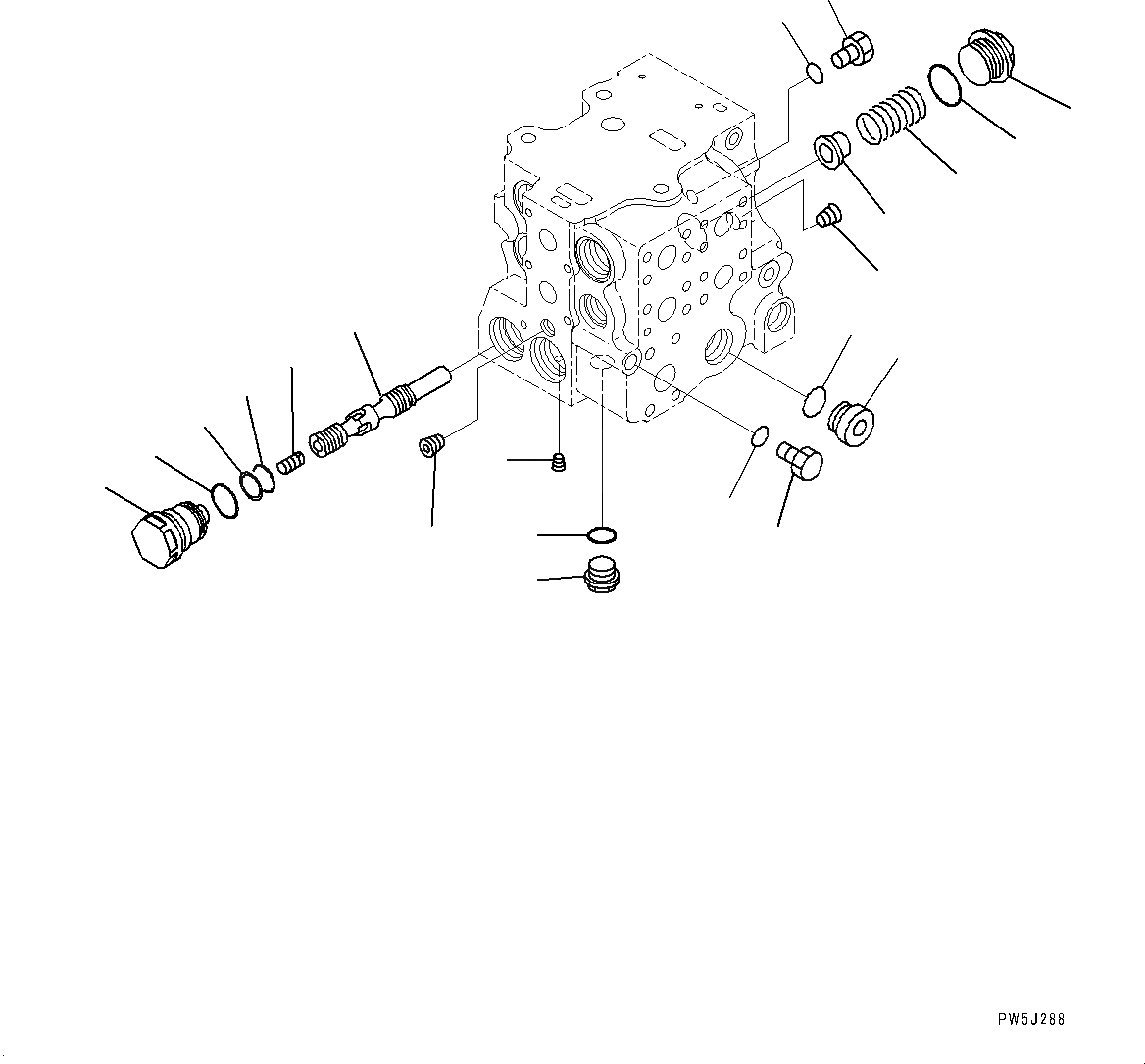 PW5J288