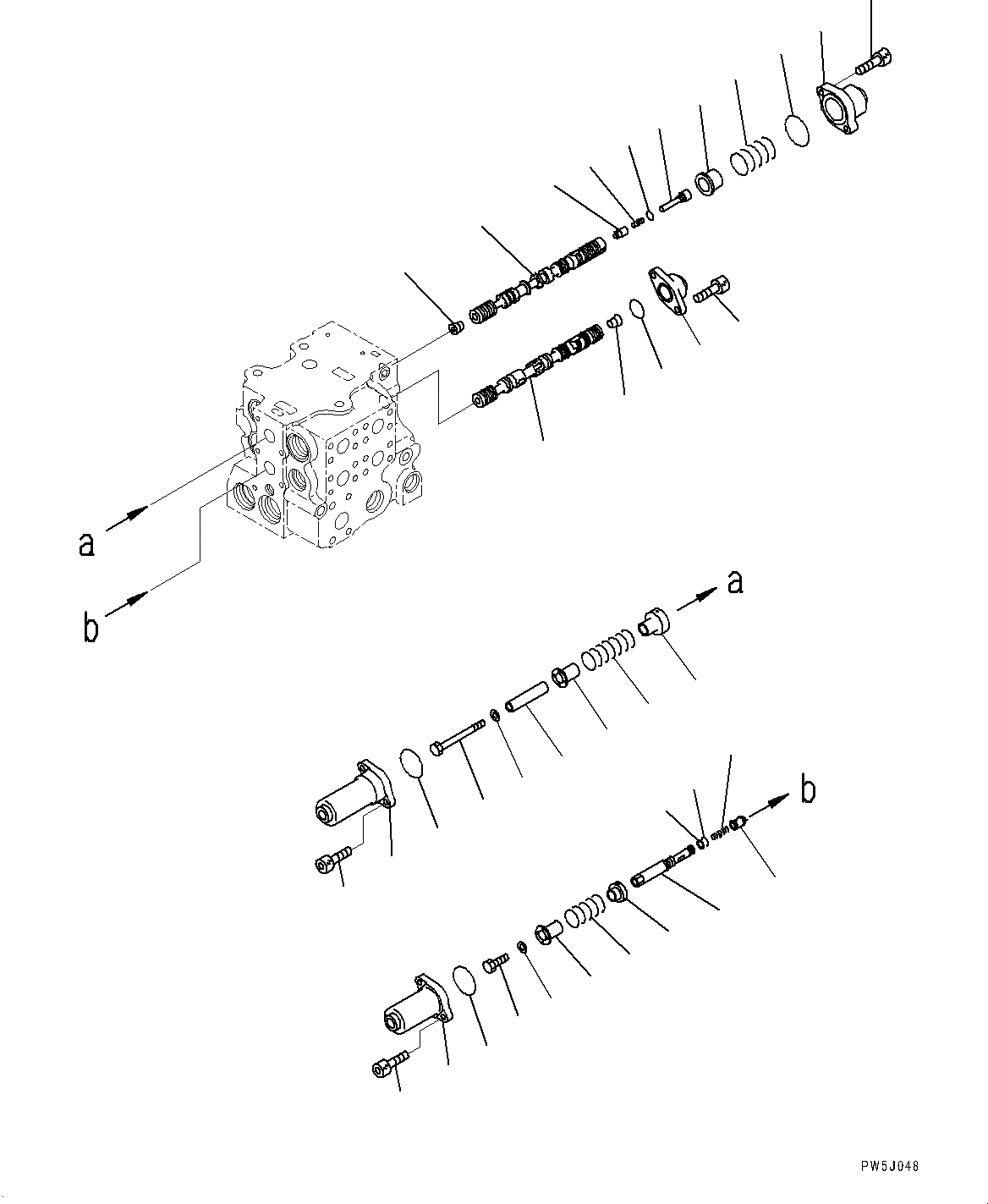 a

b

a

b

PW5J048