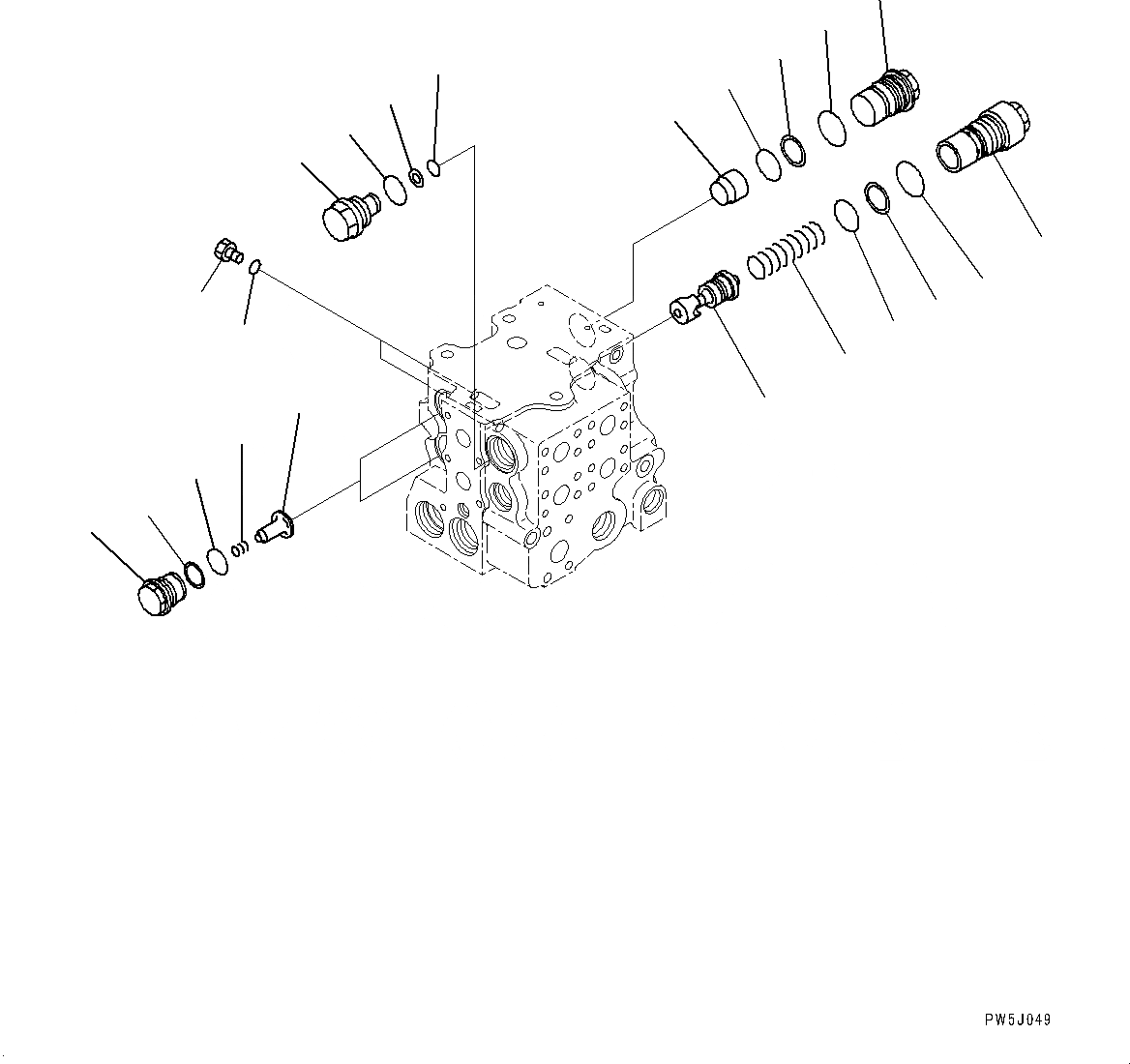 PW5J049