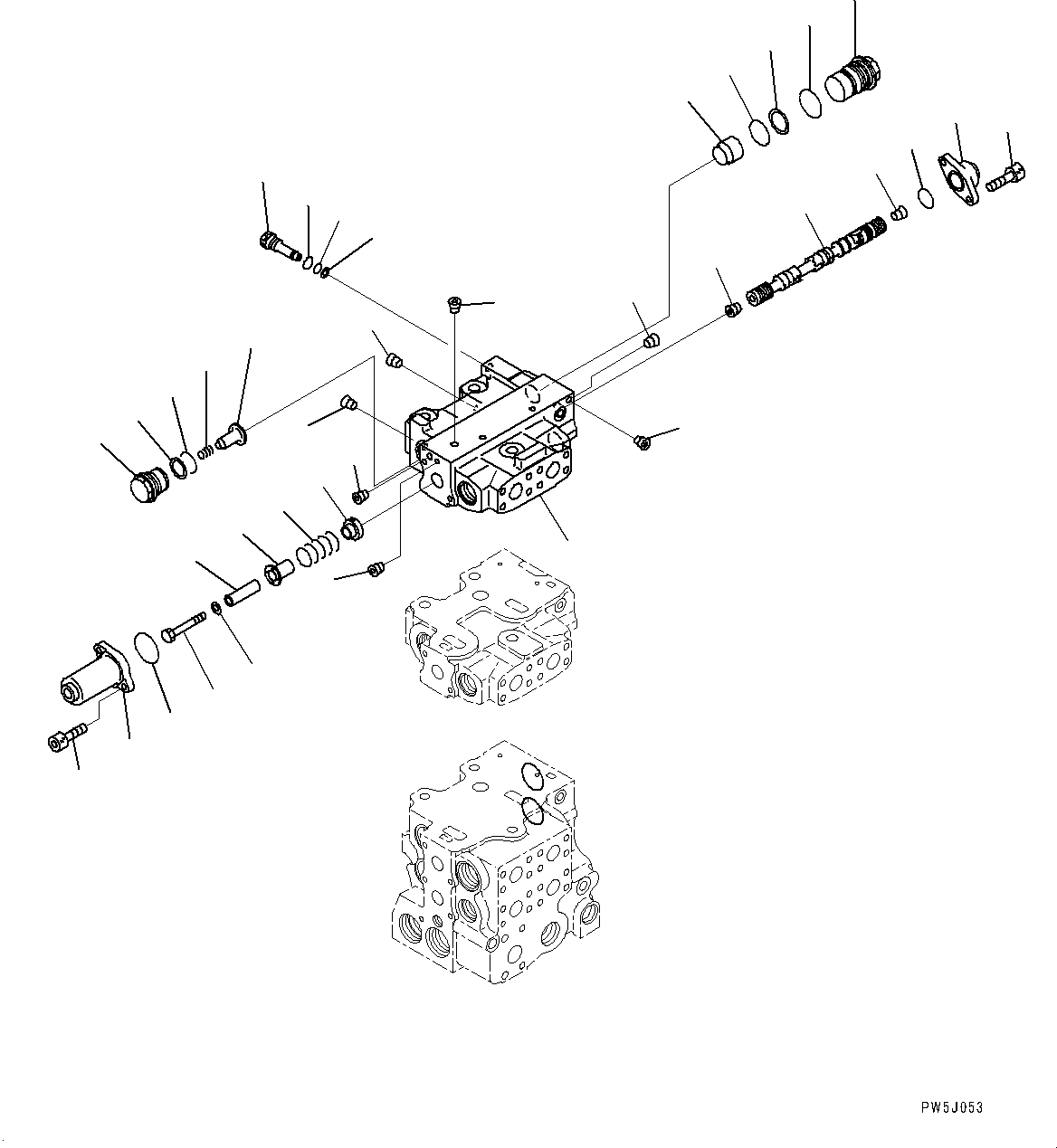 PW5J053