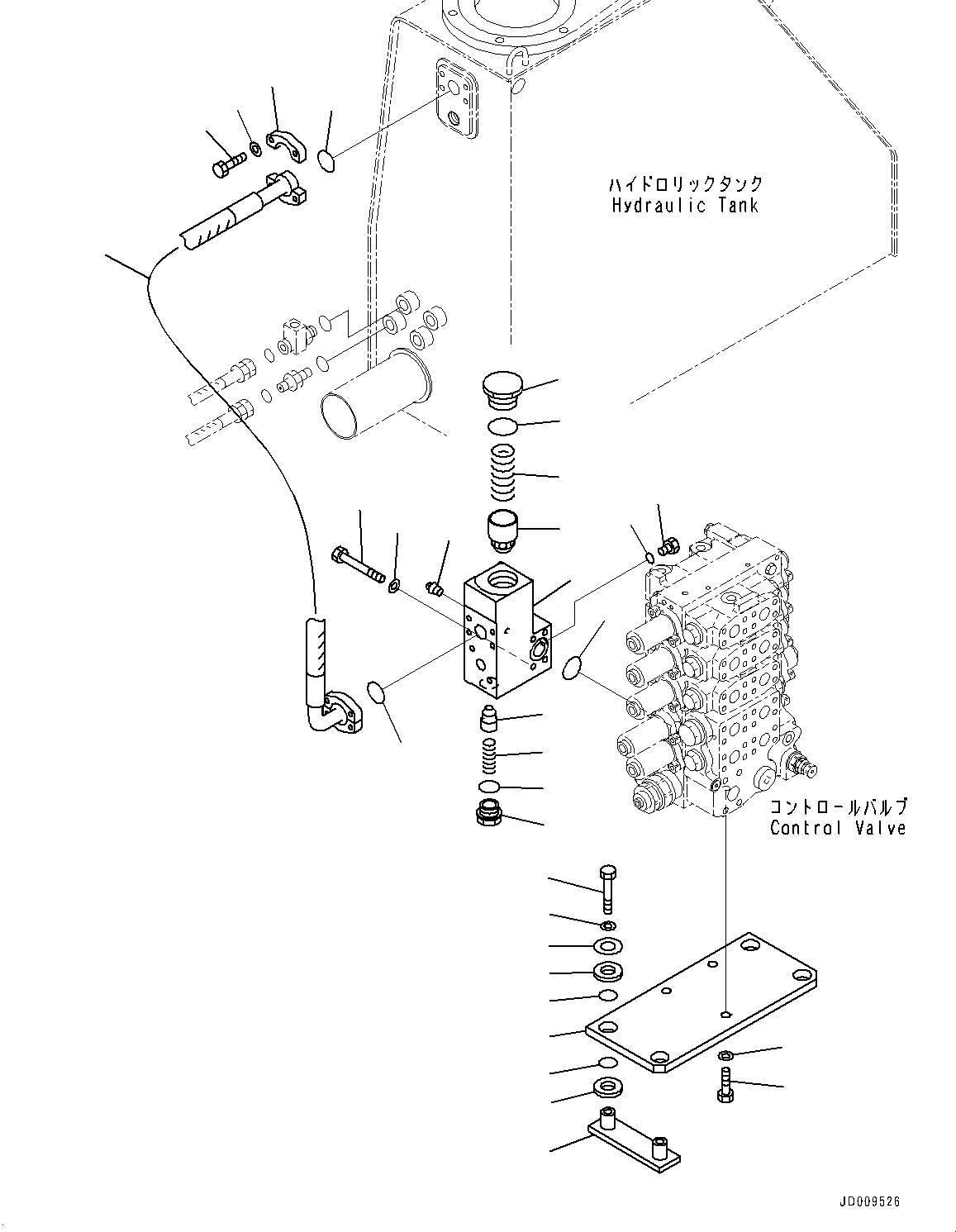 ハイドロリックタンク
Hydraulic Tank

コントロールバルブ
Control Valve

JD009526