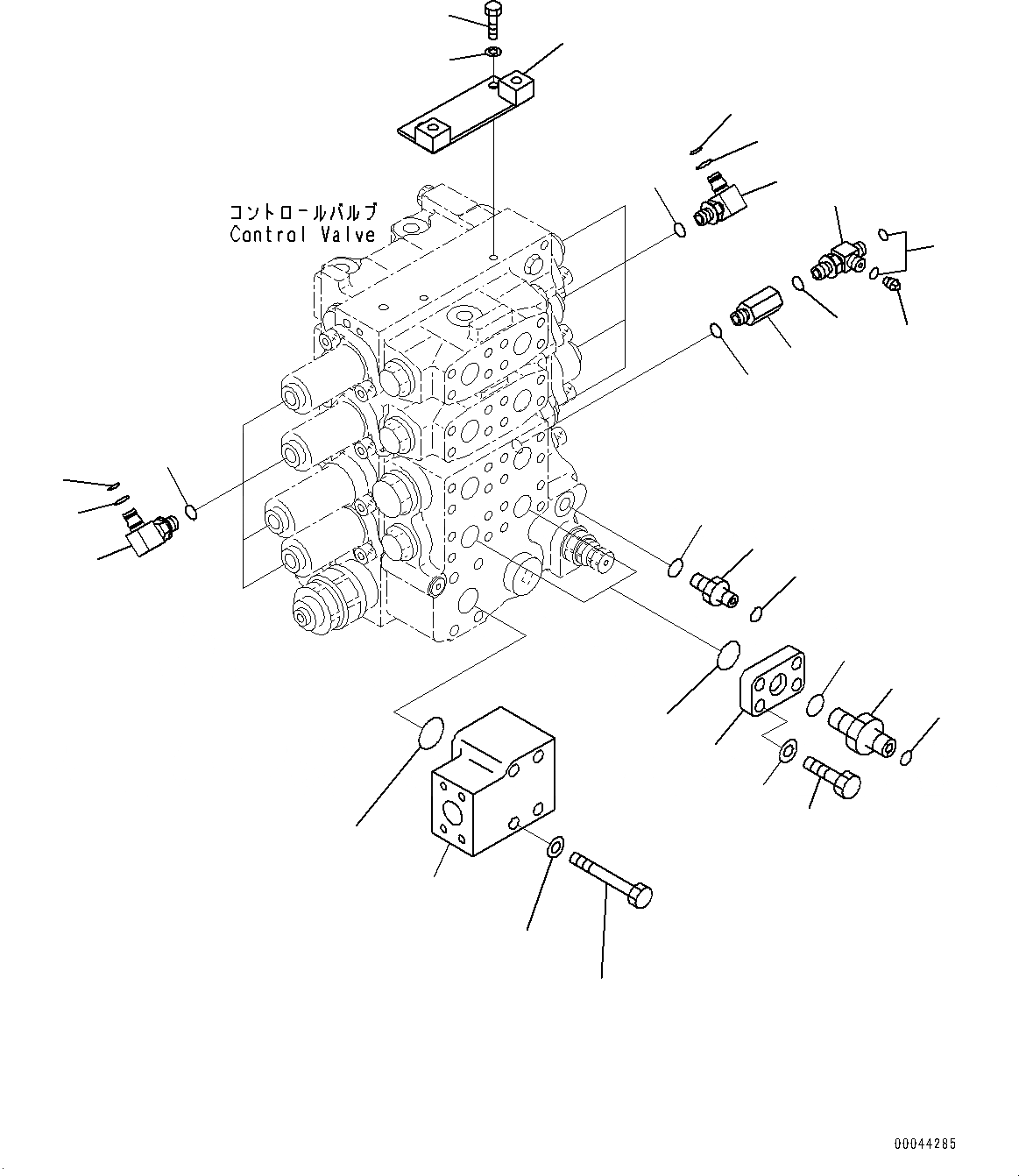 コントロールバルブ
Control Valve

00044285