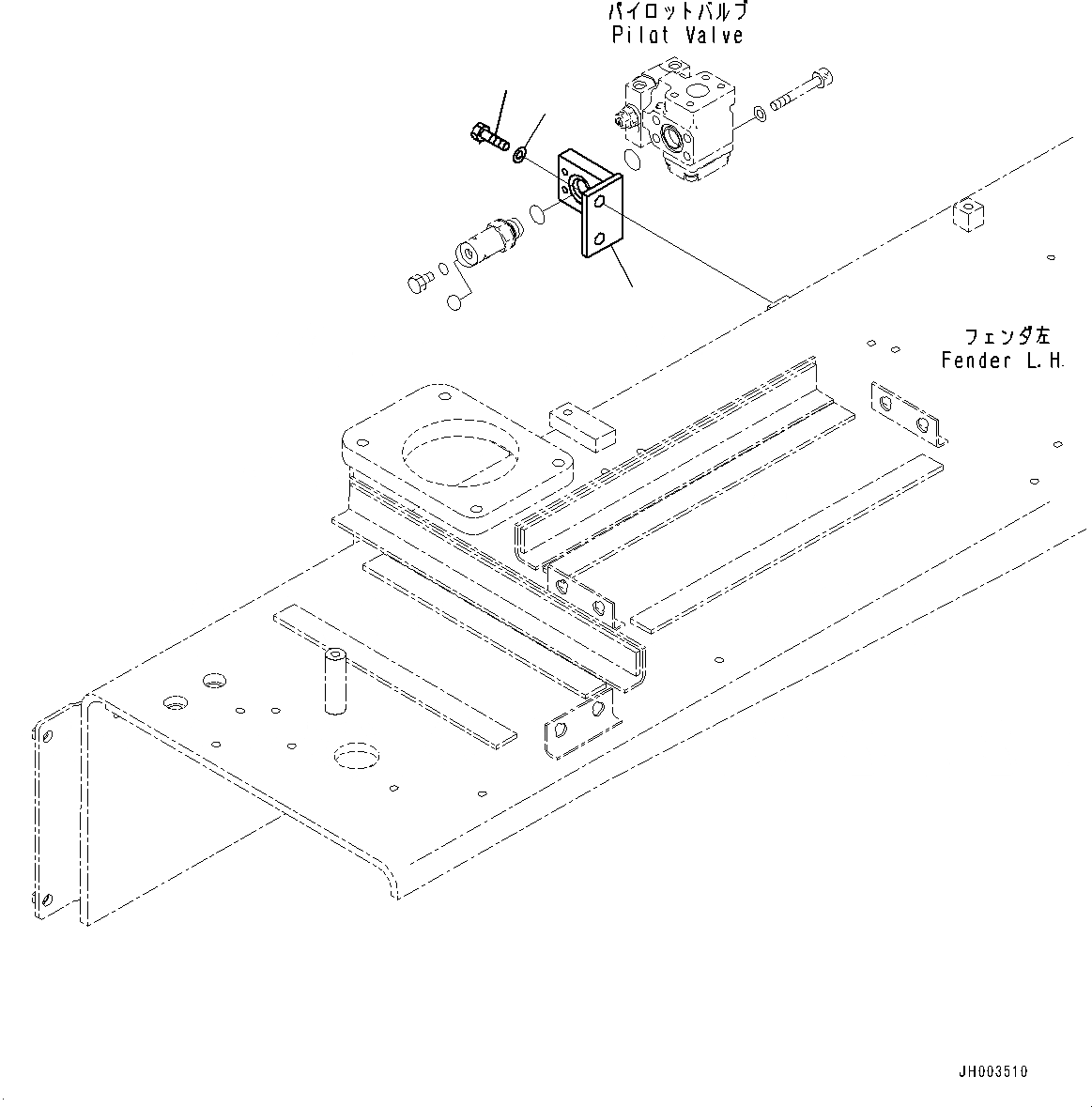 パイロットバルブ
Pilot Valve

フェンダ左
Fender L.H.

JH003510