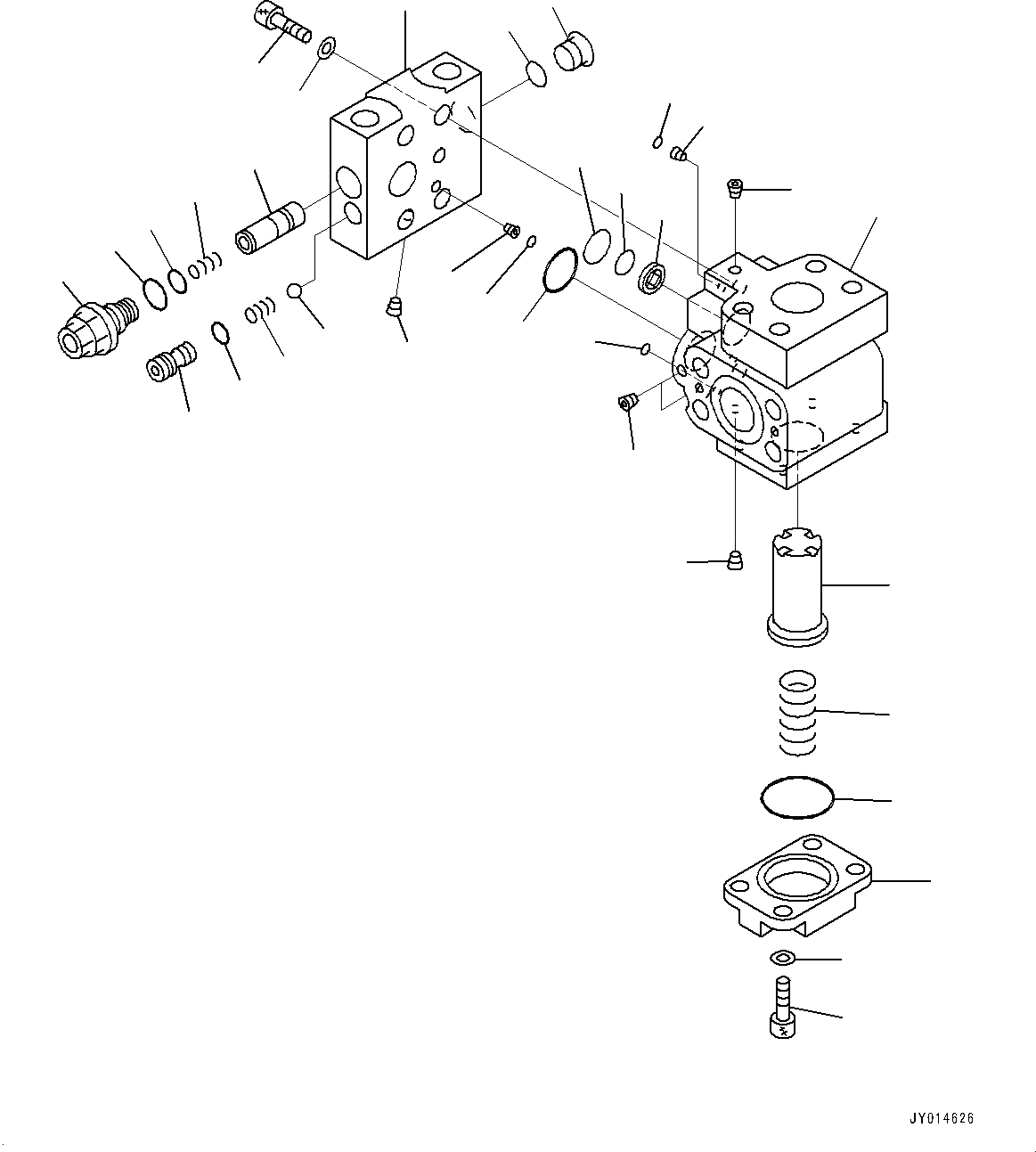 JY014626