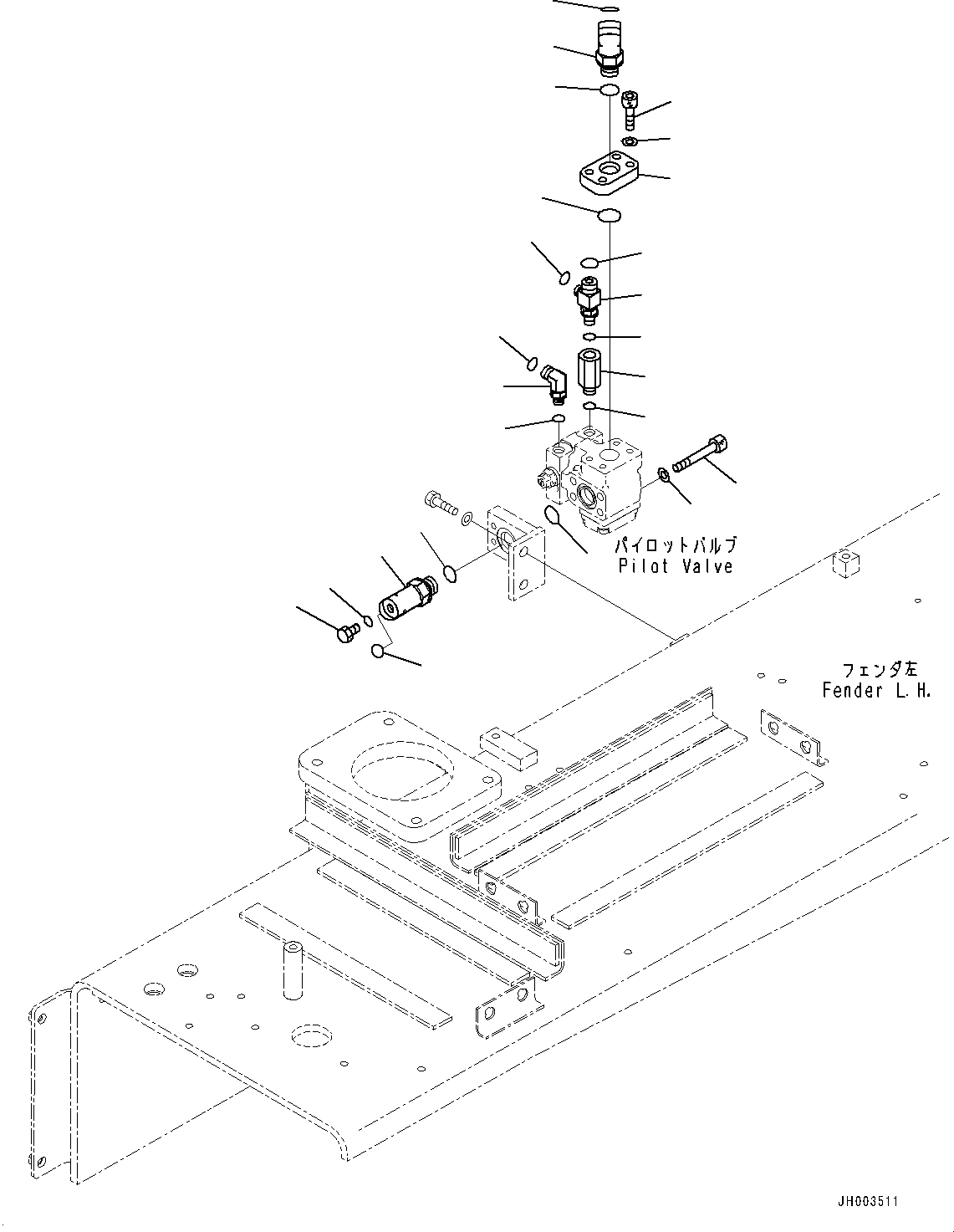 パイロットバルブ
Pilot Valve

フェンダ左
Fender L.H.

JH003511