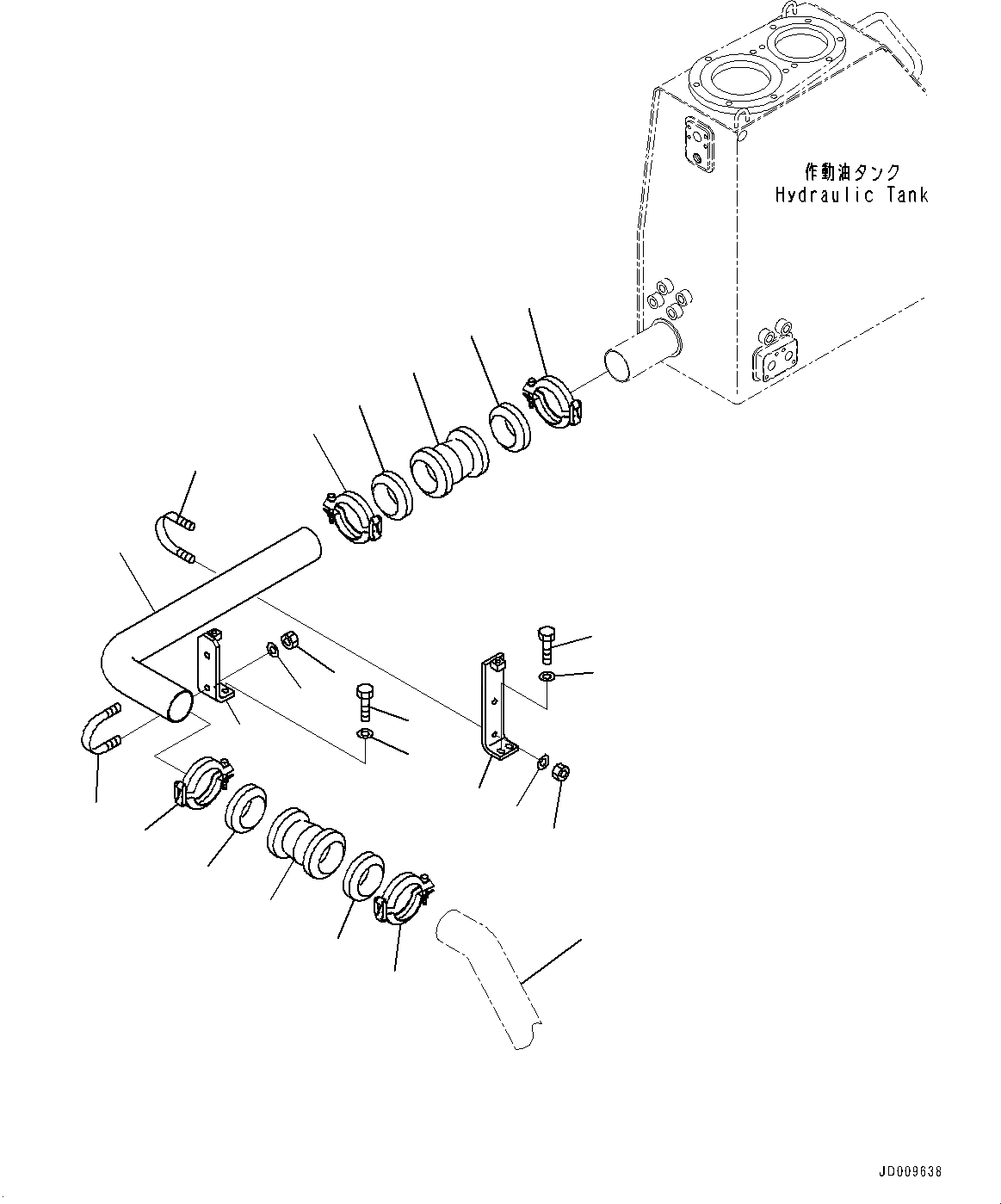 作動油タンク
Hydraulic Tank

JD009638