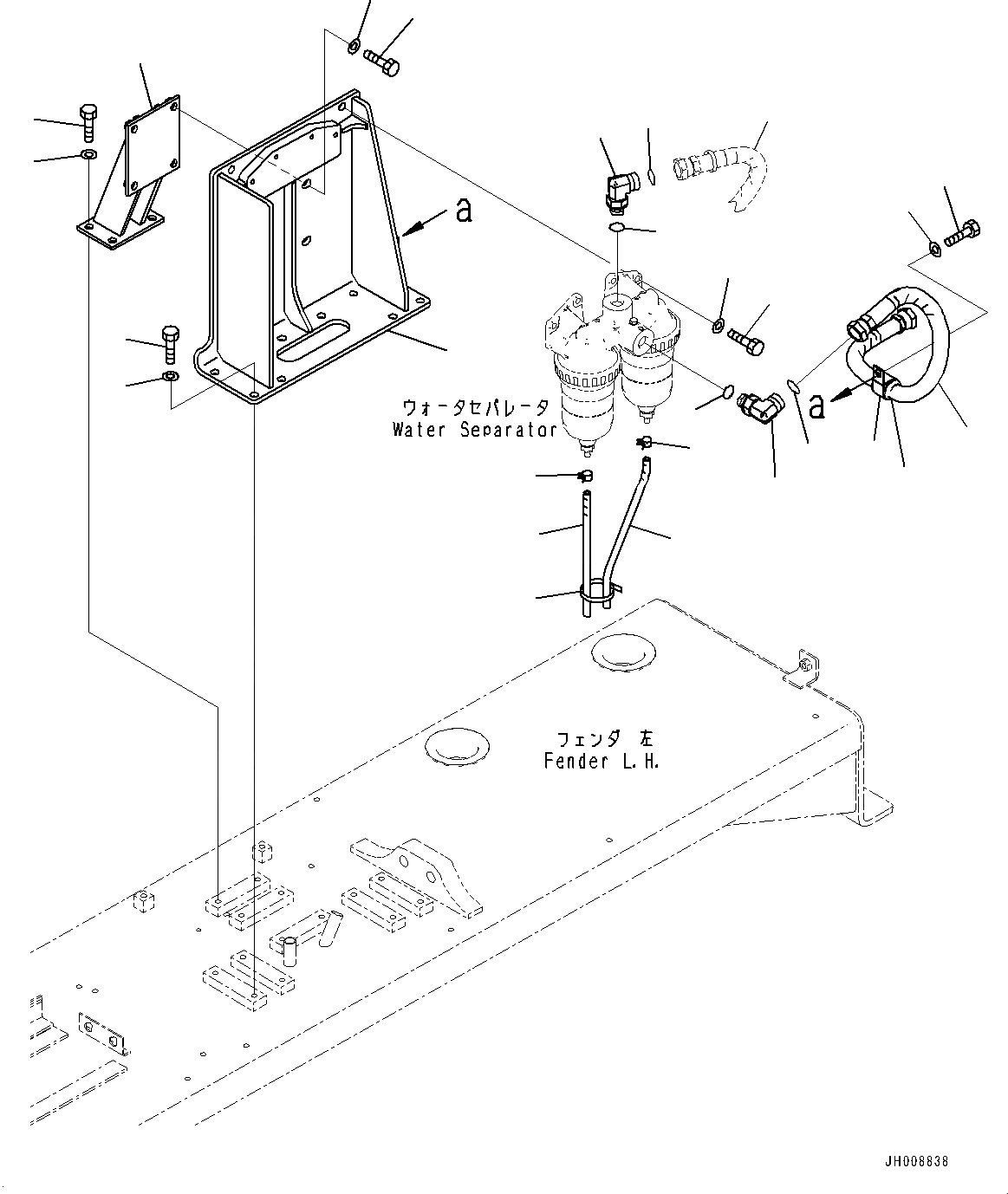 a

ウォータセパレータ
Water Separator

a

フェンダ 左
Fender L.H.

JH008838