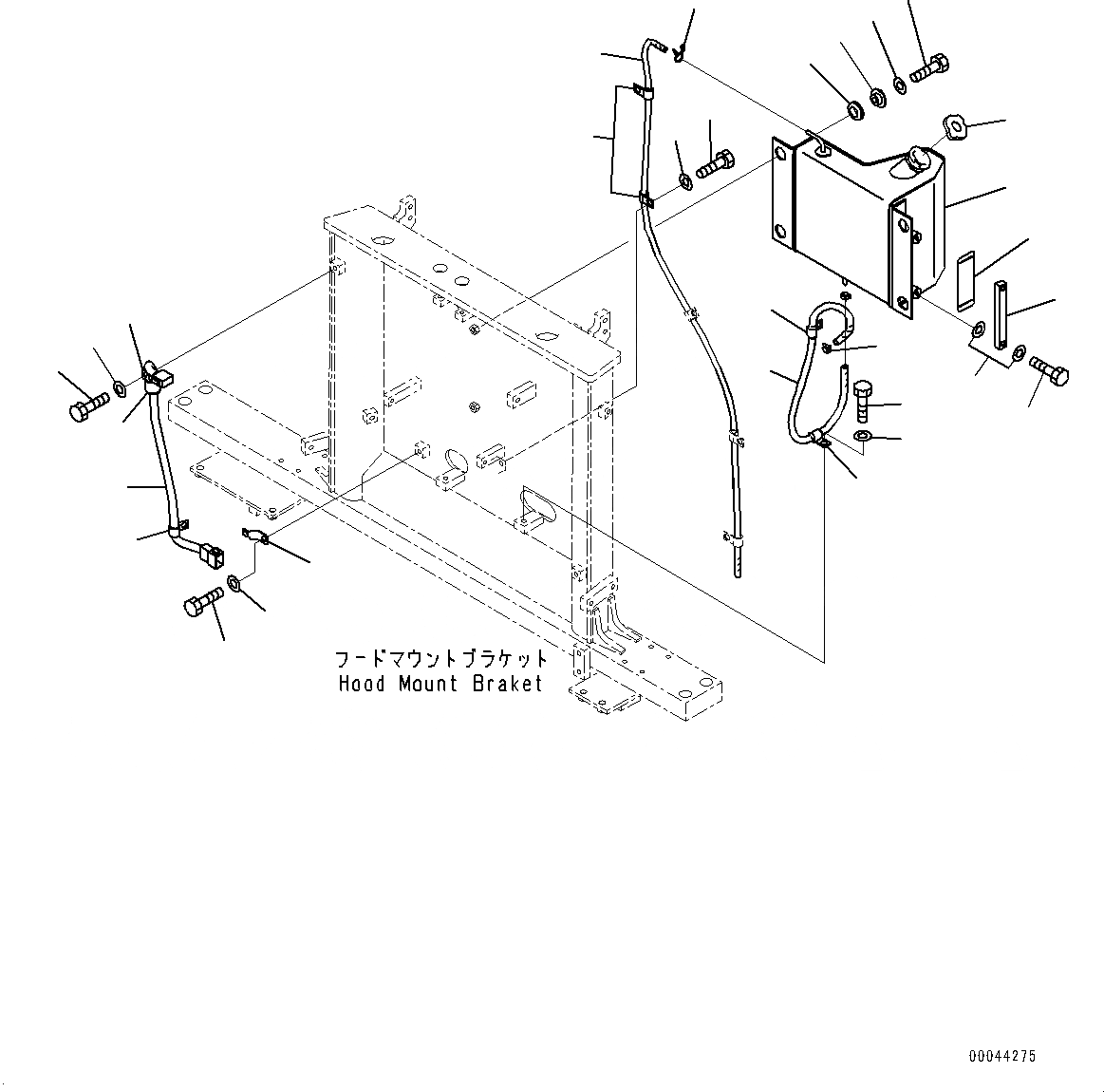 フードマウントブラケット
Hood Mount Braket

00044275