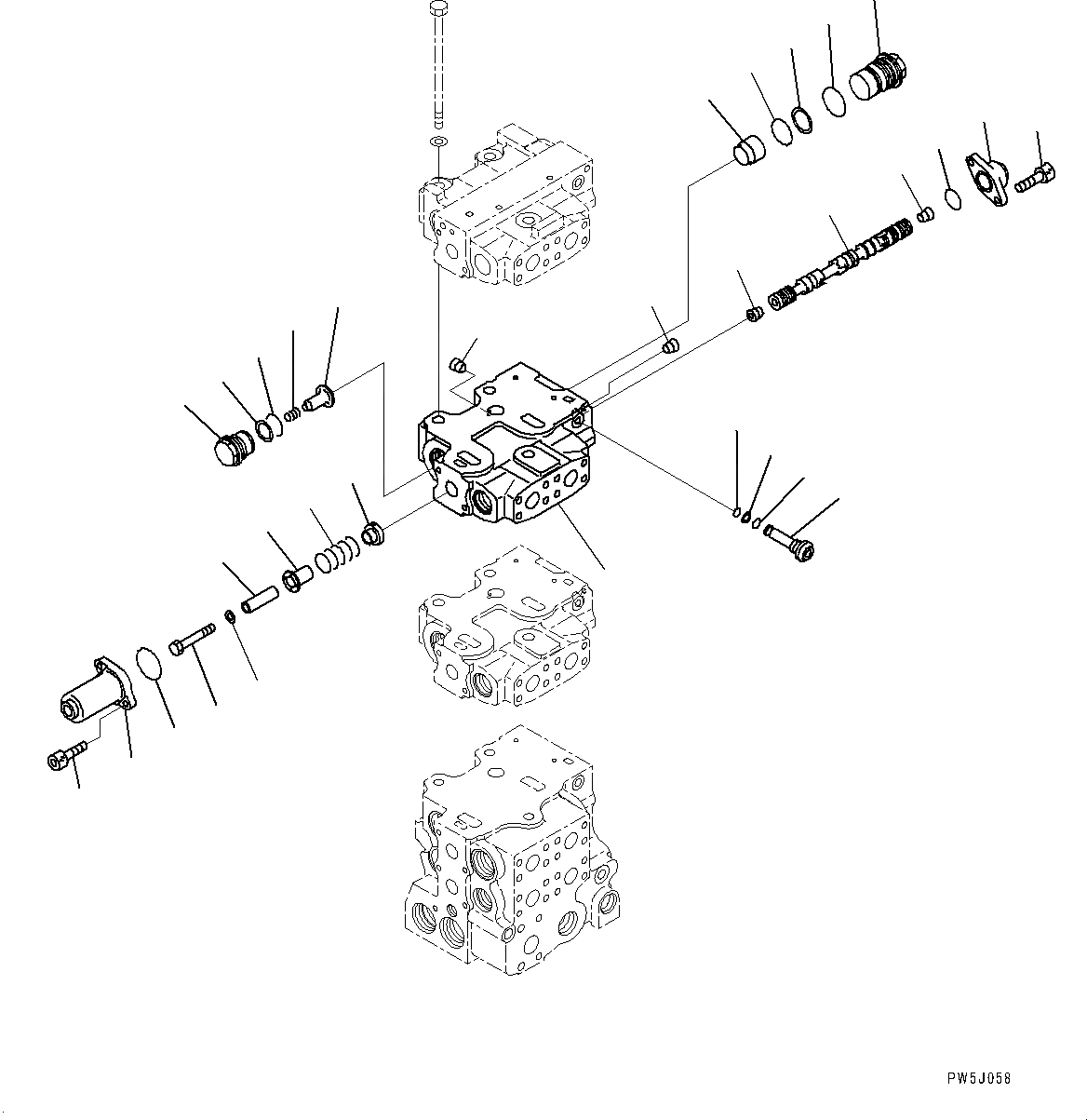 PW5J058