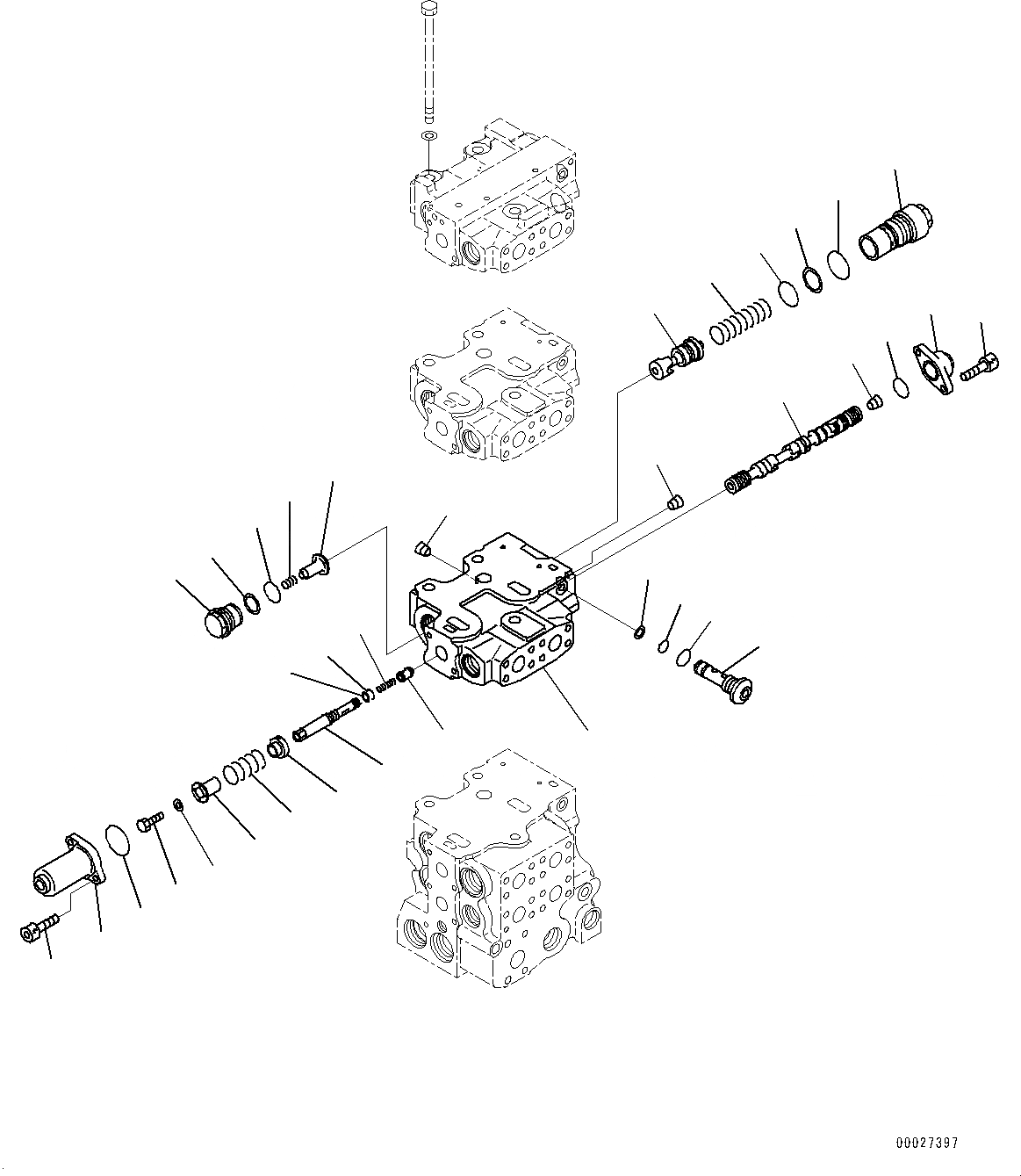 00027397