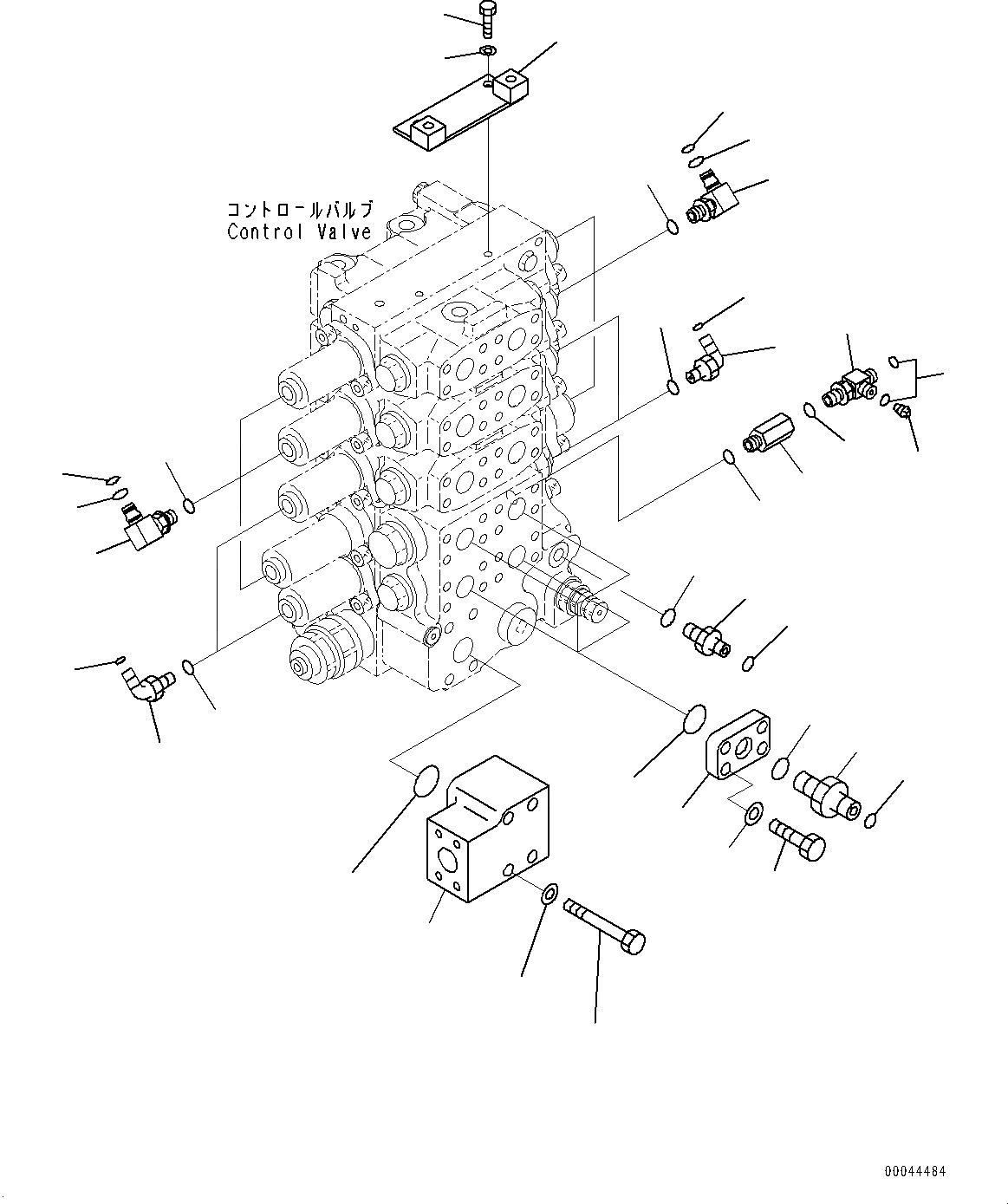 コントロールバルブ
Control Valve

00044484