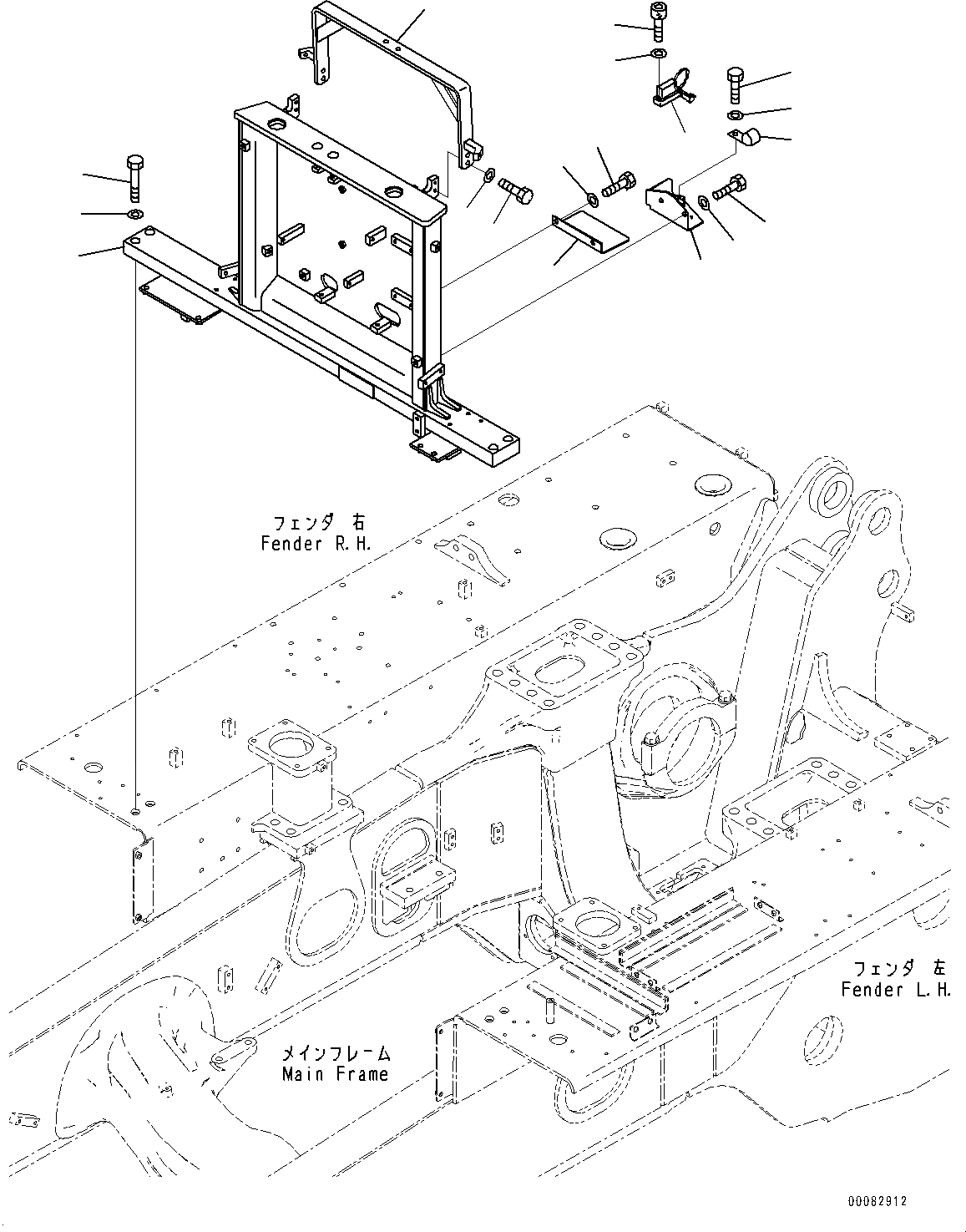 フェンダ 右
Fender R.H.

フェンダ 左
Fender L.H.

メインフレーム
Main Frame

00082912