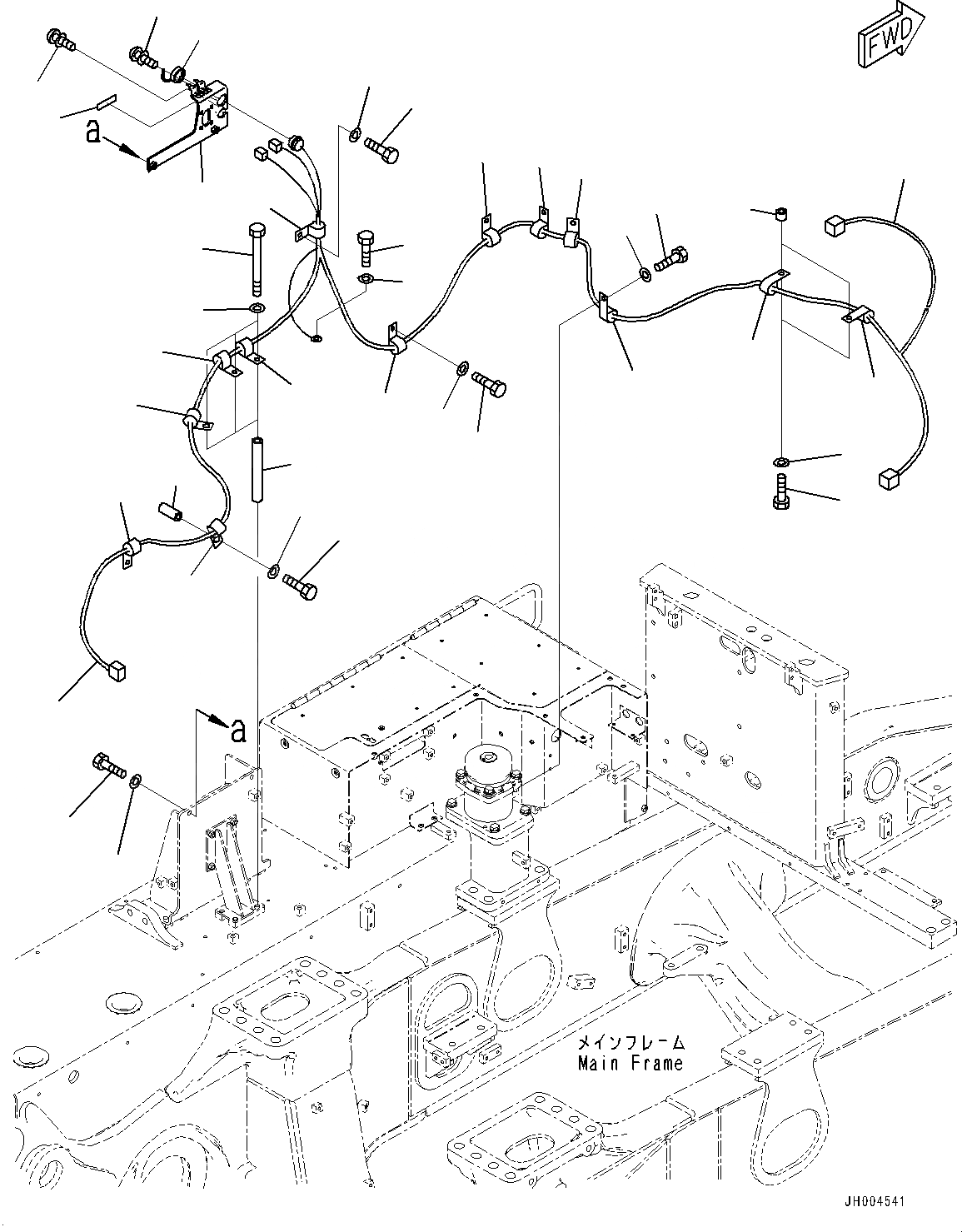 FWD

a

a

メインフレーム
Main Frame

JH004541