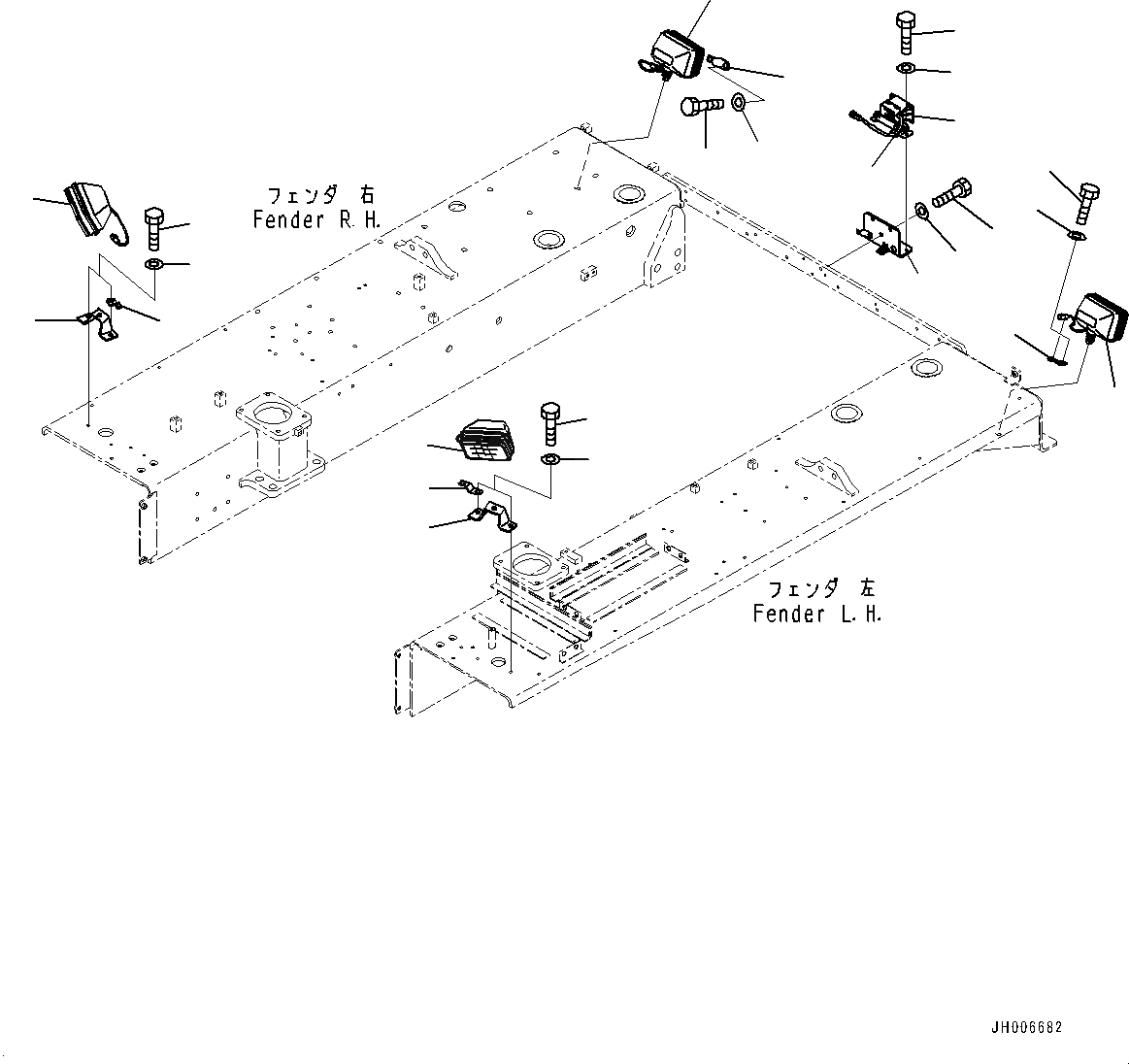 フェンダ 右
Fender R.H.

フェンダ 左
Fender L.H.

JH006682