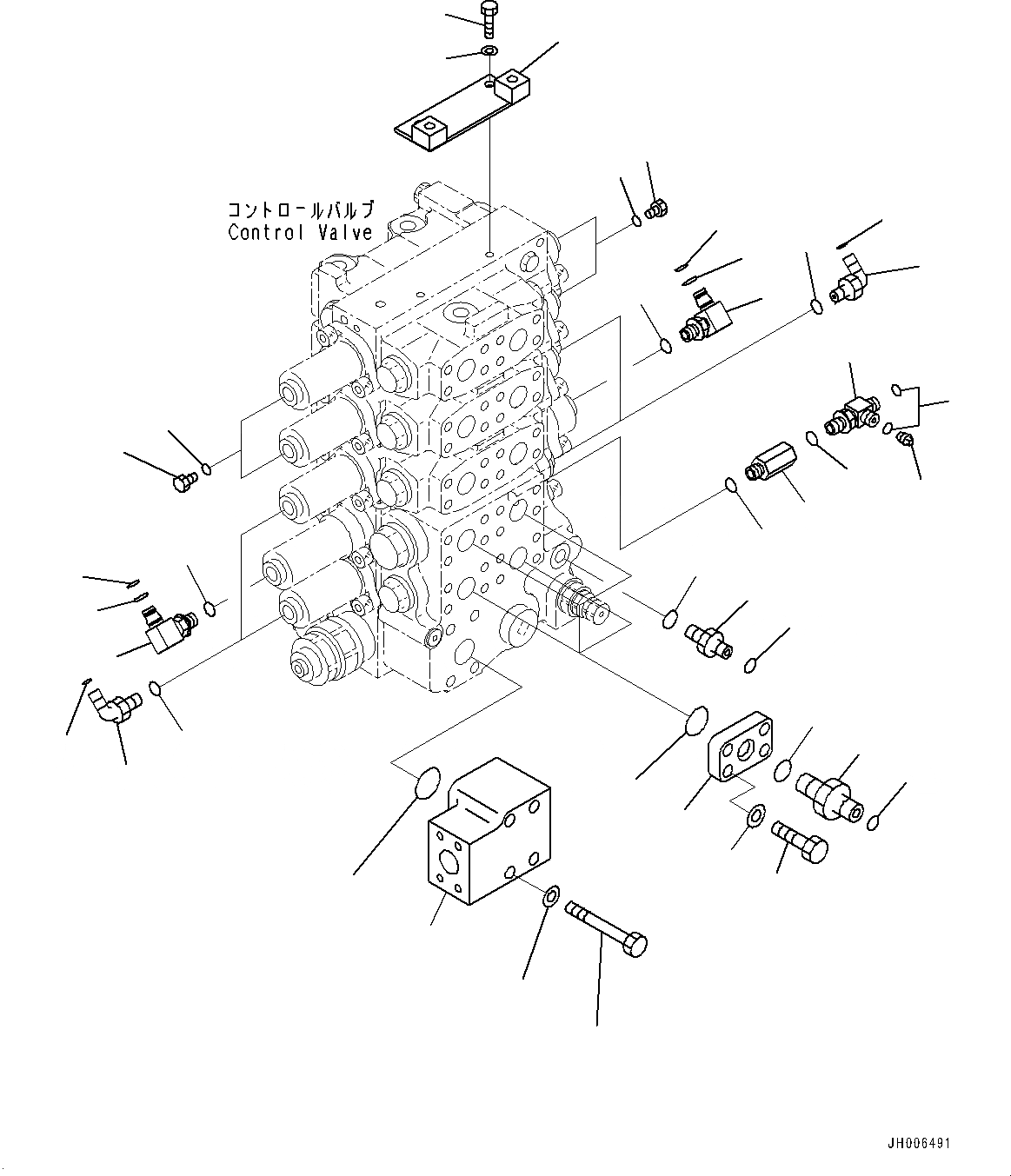 コントロールバルブ
Control Valve

JH006491