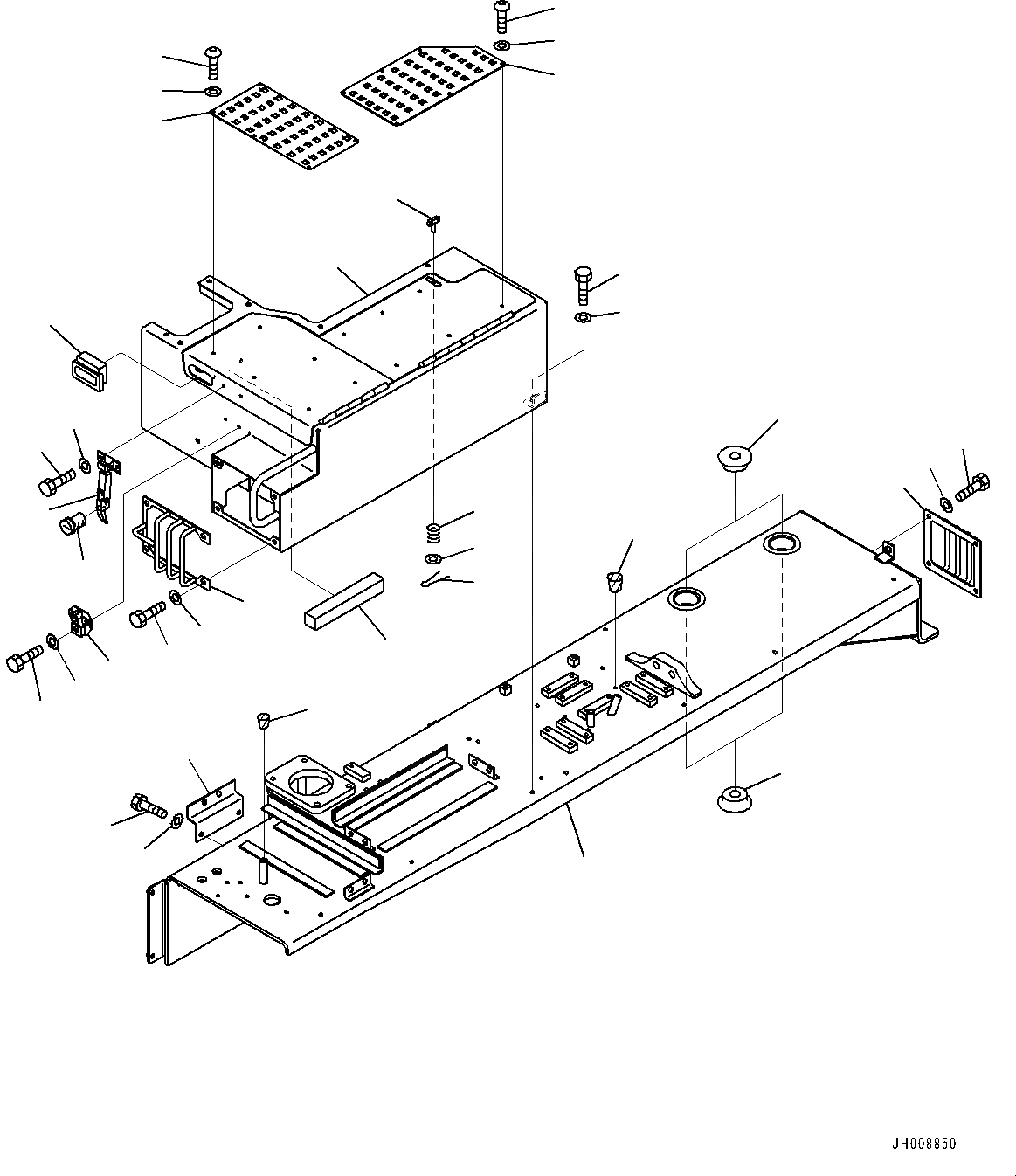 JH008850