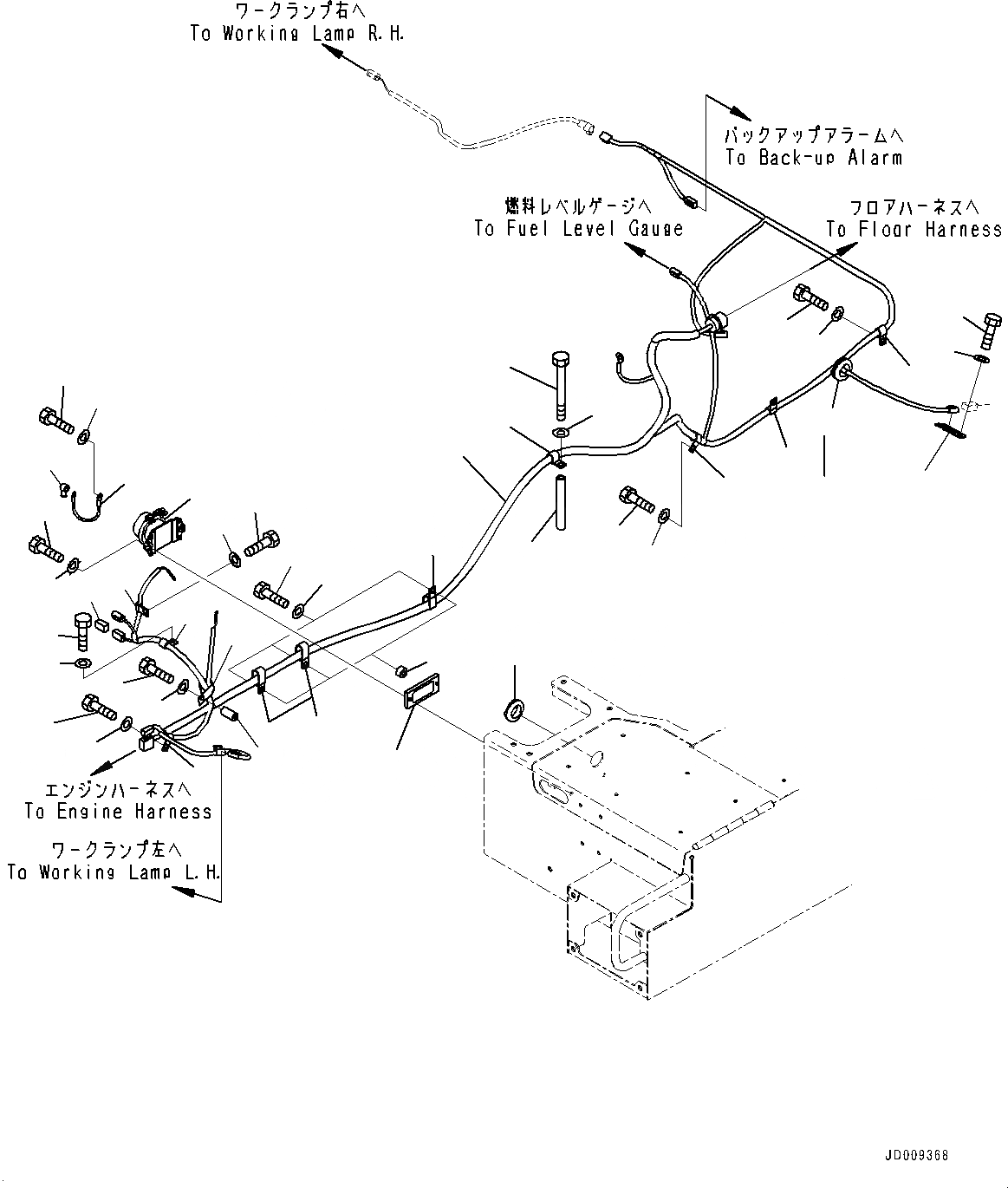 ワークランプ右へ
To Working Lamp R.H.

バックアップアラームへ
To Back-up Alarm

燃料レベルゲージへ
To Fuel Level Gauge

フロアハーネスへ
To Floor Harness

エンジンハーネスへ
To Engine Harness

ワークランプ左へ
To Working Lamp L.H.

JD009368